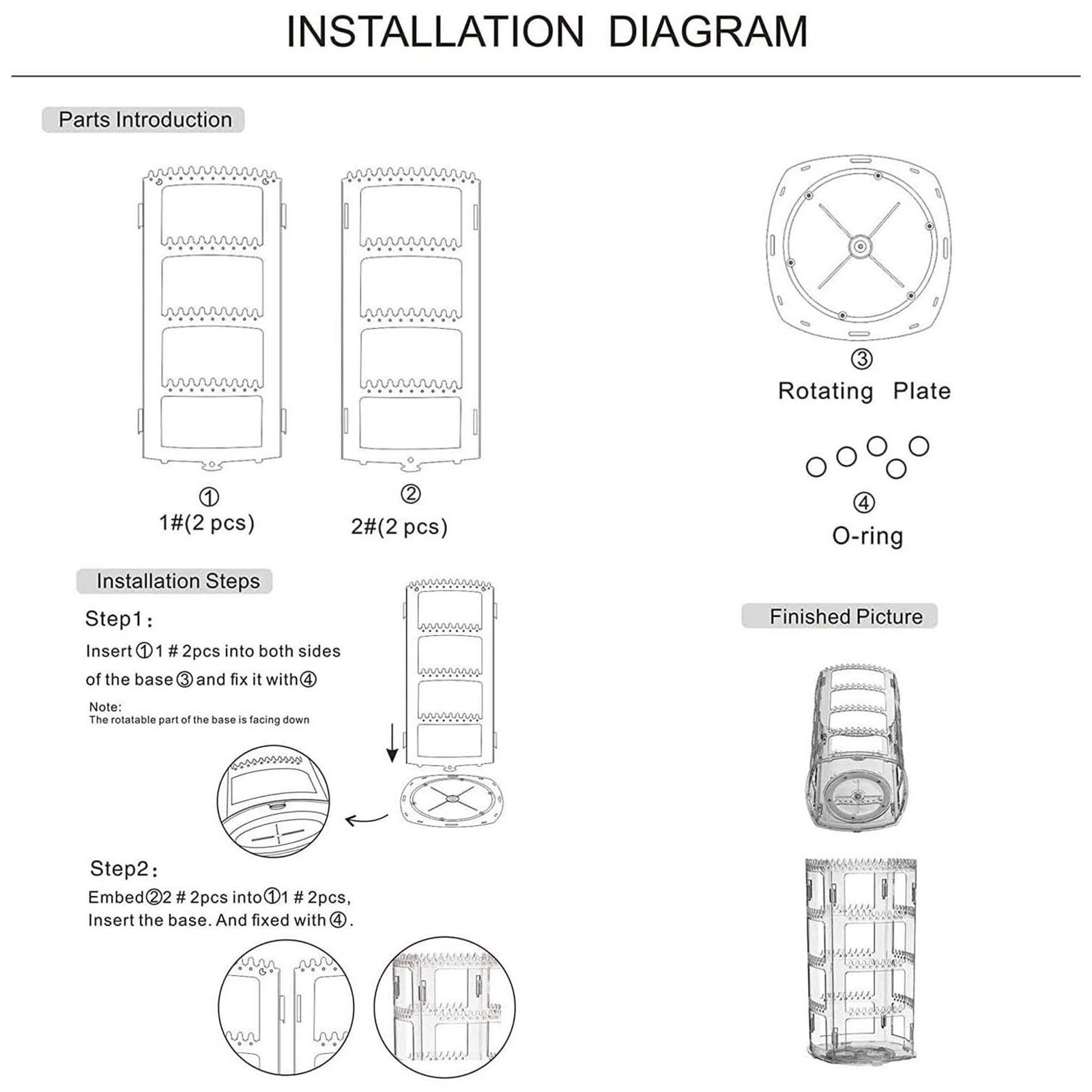 INSTALLATION DIAGRAM

Parts Introduction

①
1#(2 pcs)

②
2#(2 pcs)

③
Rotating Plate

④
O-ring

Installation Steps

Step1:

Insert ①1 # 2pcs into both sides of the base ③ and fix it with ④

Note:
The rotatable part of the base is facing down

Step2:

Embed ②2 # 2pcs into ①1 # 2pcs, Insert the base. And fixed with ④.

Finished Picture