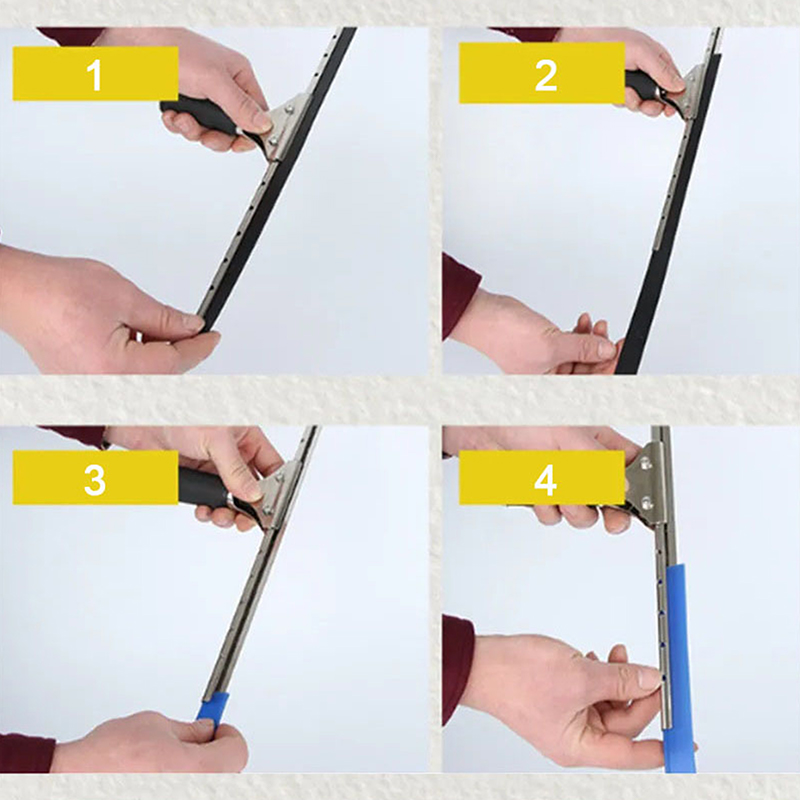 1

2

3

4