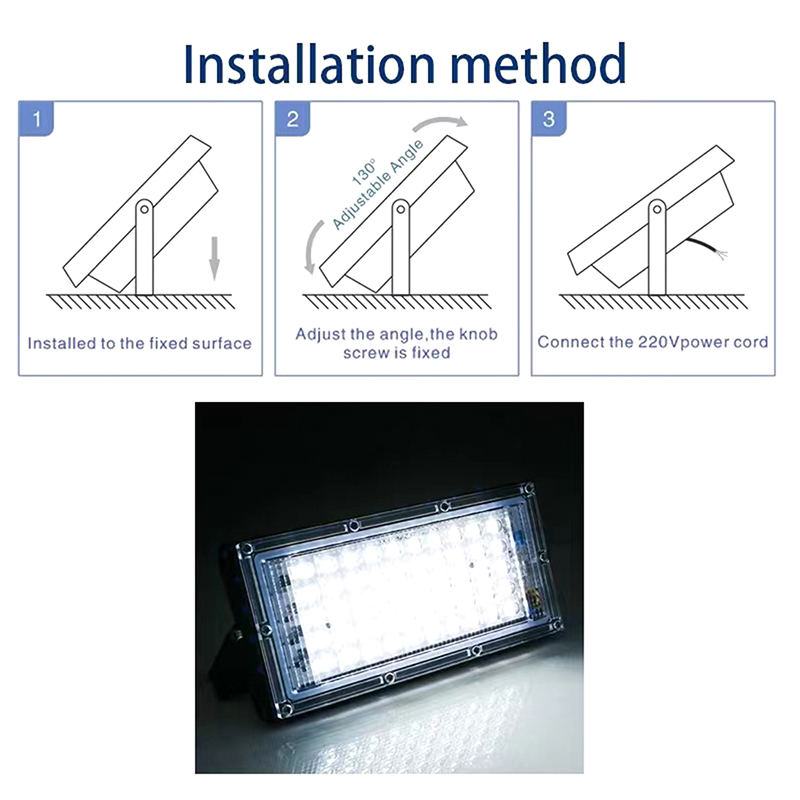 Installation method

1

Installed to the fixed surface

2

130°
Adjustable Angle

Adjust the angle,the knob screw is fixed

3

Connect the 220Vpower cord