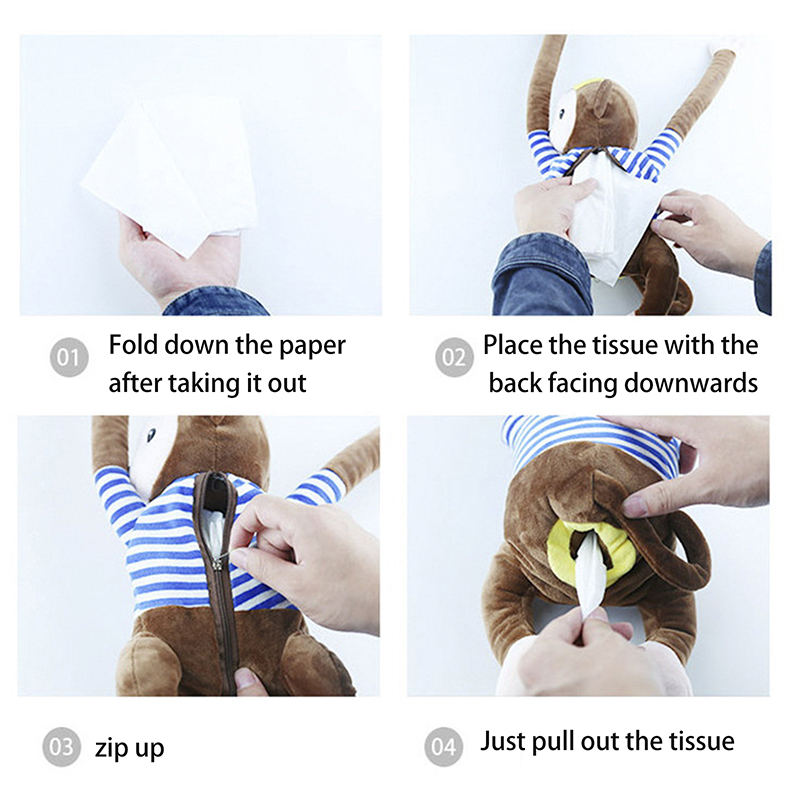 01 Fold down the paper after taking it out

02 Place the tissue with the back facing downwards

03 zip up

04 Just pull out the tissue