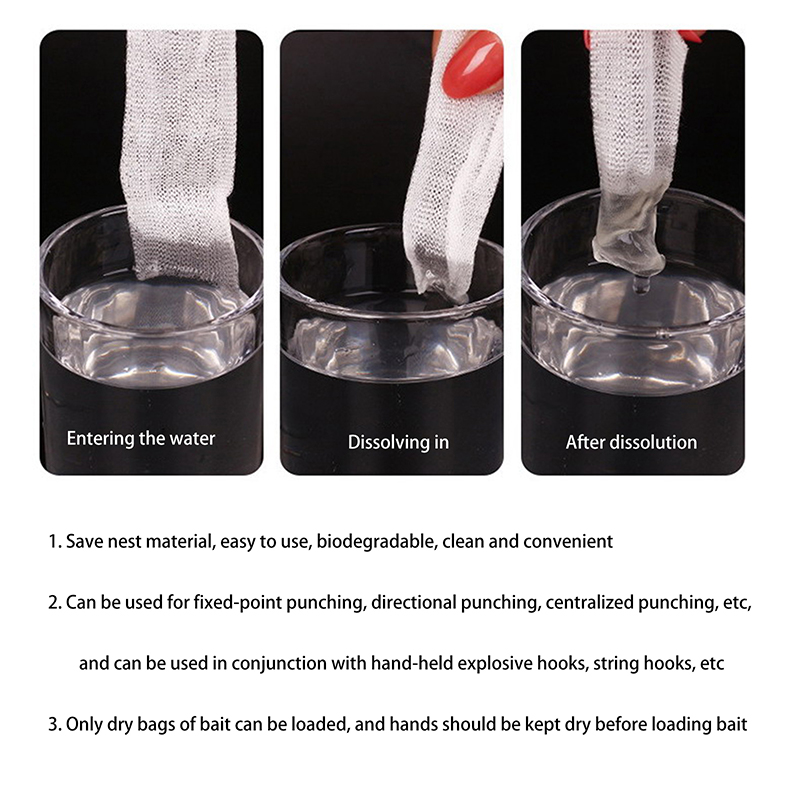 Entering the water

Dissolving in

After dissolution

1. Save nest material, easy to use, biodegradable, clean and convenient

2. Can be used for fixed-point punching, directional punching, centralized punching, etc, and can be used in conjunction with hand-held explosive hooks, string hooks, etc

3. Only dry bags of bait can be loaded, and hands should be kept dry before loading bait