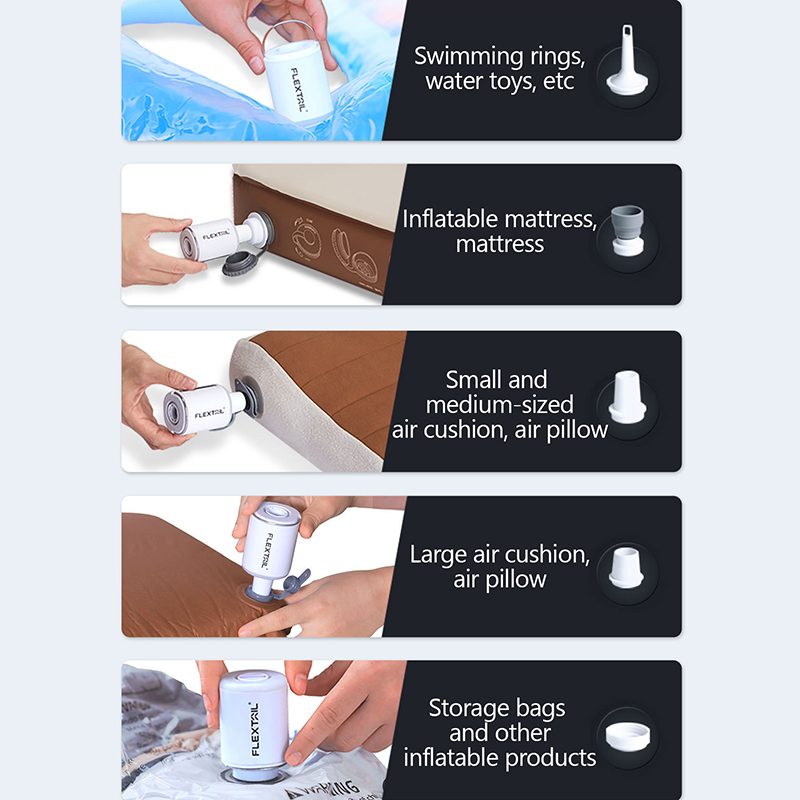 FLEXTAIL

Swimming rings, water toys, etc

FLEXTAIL

Inflatable mattress, mattress

FLEXTAIL

Small and medium-sized air cushion, air pillow

FLEXTAIL

Large air cushion, air pillow

FLEXTAIL

Storage bags and other inflatable products