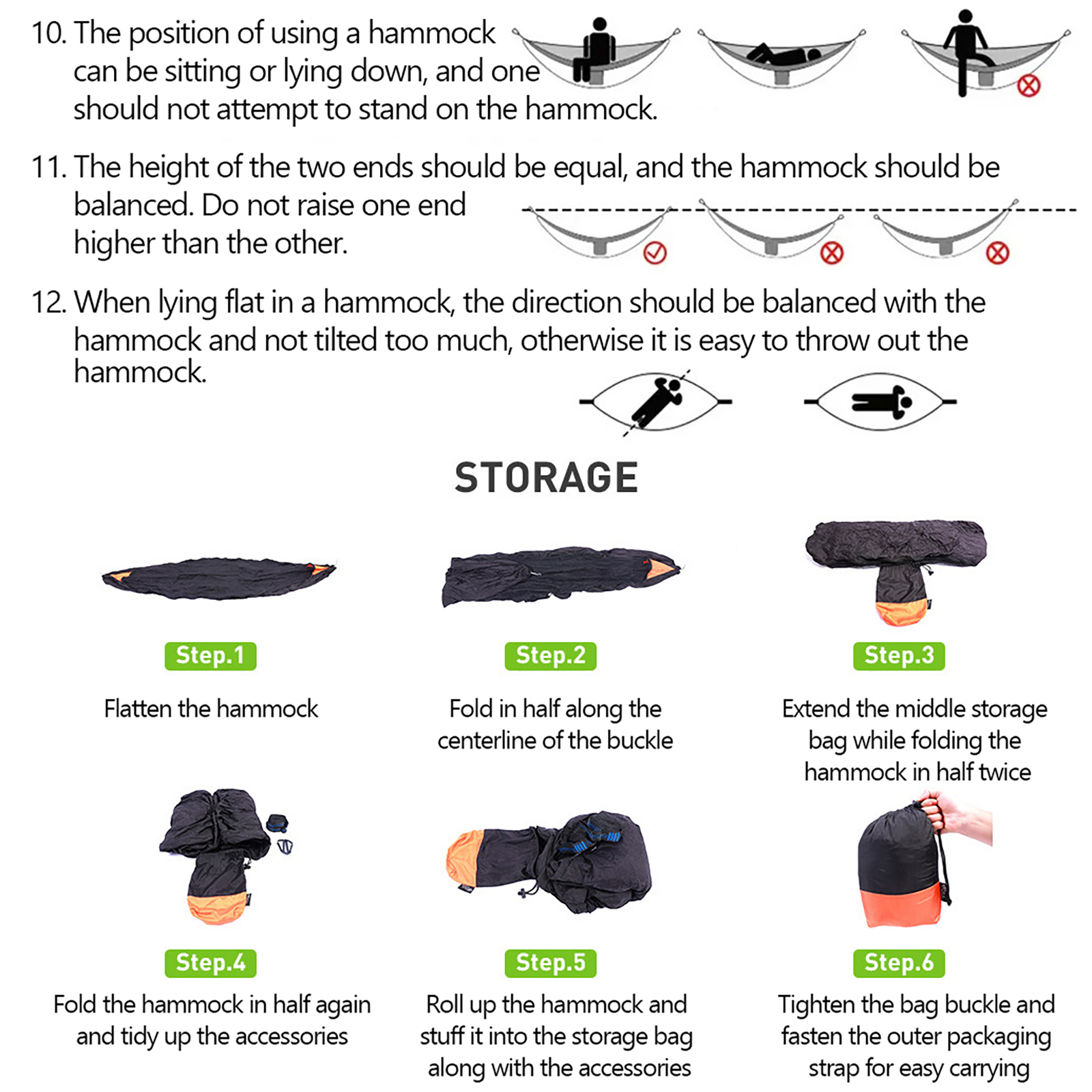 10. The position of using a hammock can be sitting or lying down, and one should not attempt to stand on the hammock.

11. The height of the two ends should be equal, and the hammock should be balanced. Do not raise one end higher than the other.

12. When lying flat in a hammock, the direction should be balanced with the hammock and not tilted too much, otherwise it is easy to throw out the hammock.

STORAGE

Step.1

Flatten the hammock

Step.2

Fold in half along the centerline of the buckle

Step.3

Extend the middle storage bag while folding the hammock in half twice

Step.4

Fold the hammock in half again and tidy up the accessories

Step.5

Roll up the hammock and stuff it into the storage bag along with the accessories

Step.6

Tighten the bag buckle and fasten the outer packaging strap for easy carrying