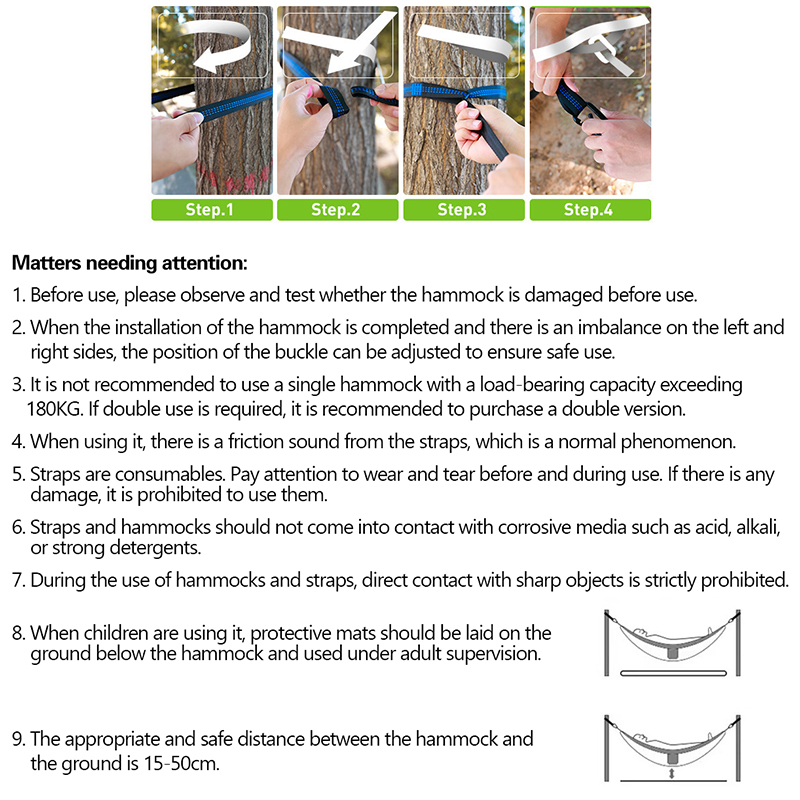 Step.1 Step.2 Step.3 Step.4

Matters needing attention:

1. Before use, please observe and test whether the hammock is damaged before use.

2. When the installation of the hammock is completed and there is an imbalance on the left and right sides, the position of the buckle can be adjusted to ensure safe use.

3. It is not recommended to use a single hammock with a load-bearing capacity exceeding 180KG. If double use is required, it is recommended to purchase a double version.

4. When using it, there is a friction sound from the straps, which is a normal phenomenon.

5. Straps are consumables. Pay attention to wear and tear before and during use. If there is any damage, it is prohibited to use them.

6. Straps and hammocks should not come into contact with corrosive media such as acid, alkali, or strong detergents.

7. During the use of hammocks and straps, direct contact with sharp objects is strictly prohibited.

8. When children are using it, protective mats should be laid on the ground below the hammock and used under adult supervision.

9. The appropriate and safe distance between the hammock and the ground is 15-50cm.