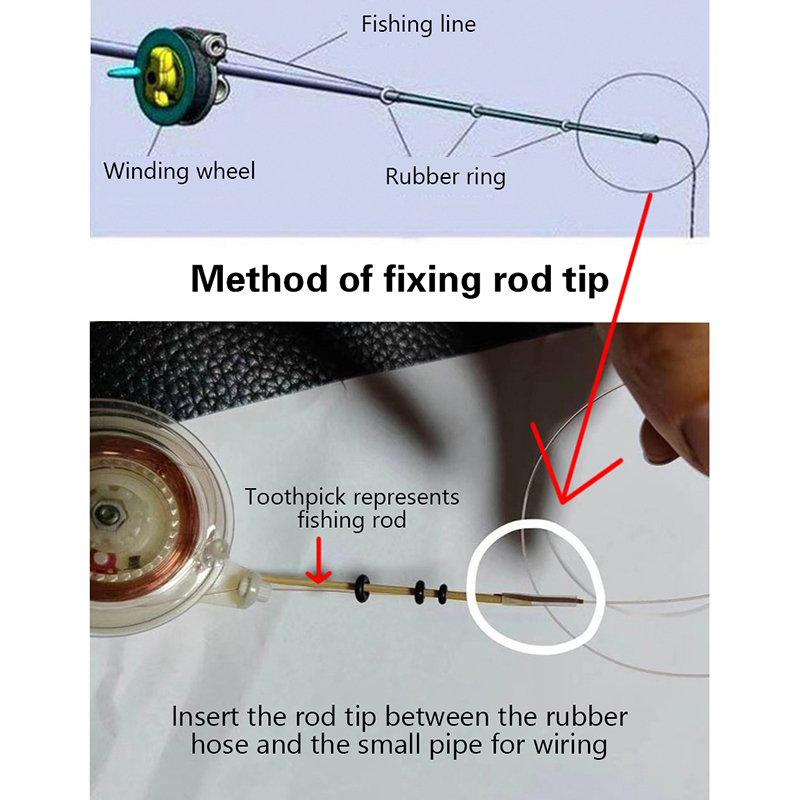 Fishing line

Winding wheel

Rubber ring

Method of fixing rod tip

Toothpick represents fishing rod

Insert the rod tip between the rubber hose and the small pipe for wiring