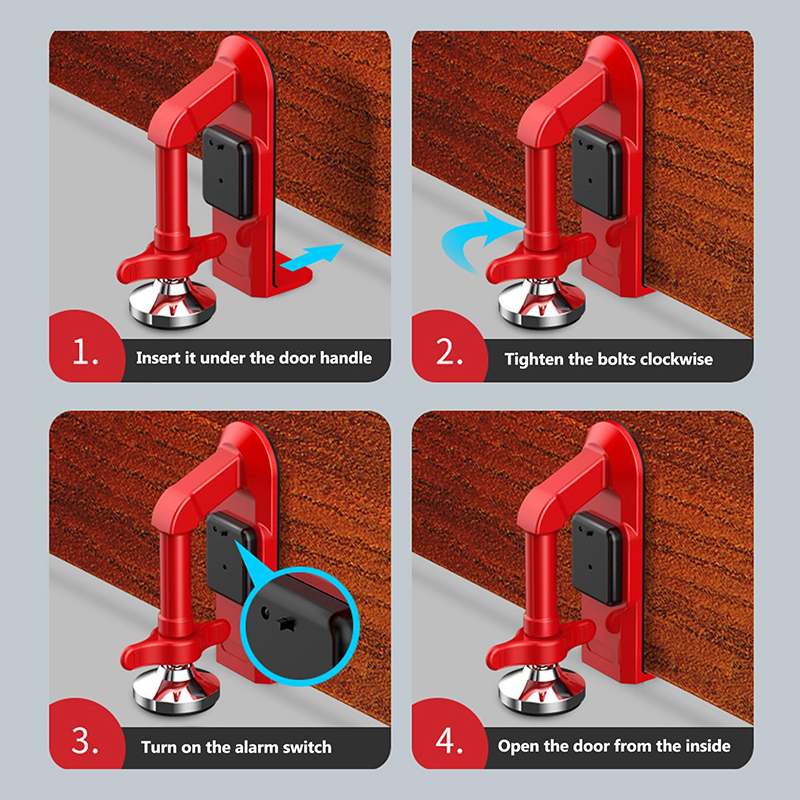 1. Insert it under the door handle

2. Tighten the bolts clockwise

3. Turn on the alarm switch

4. Open the door from the inside