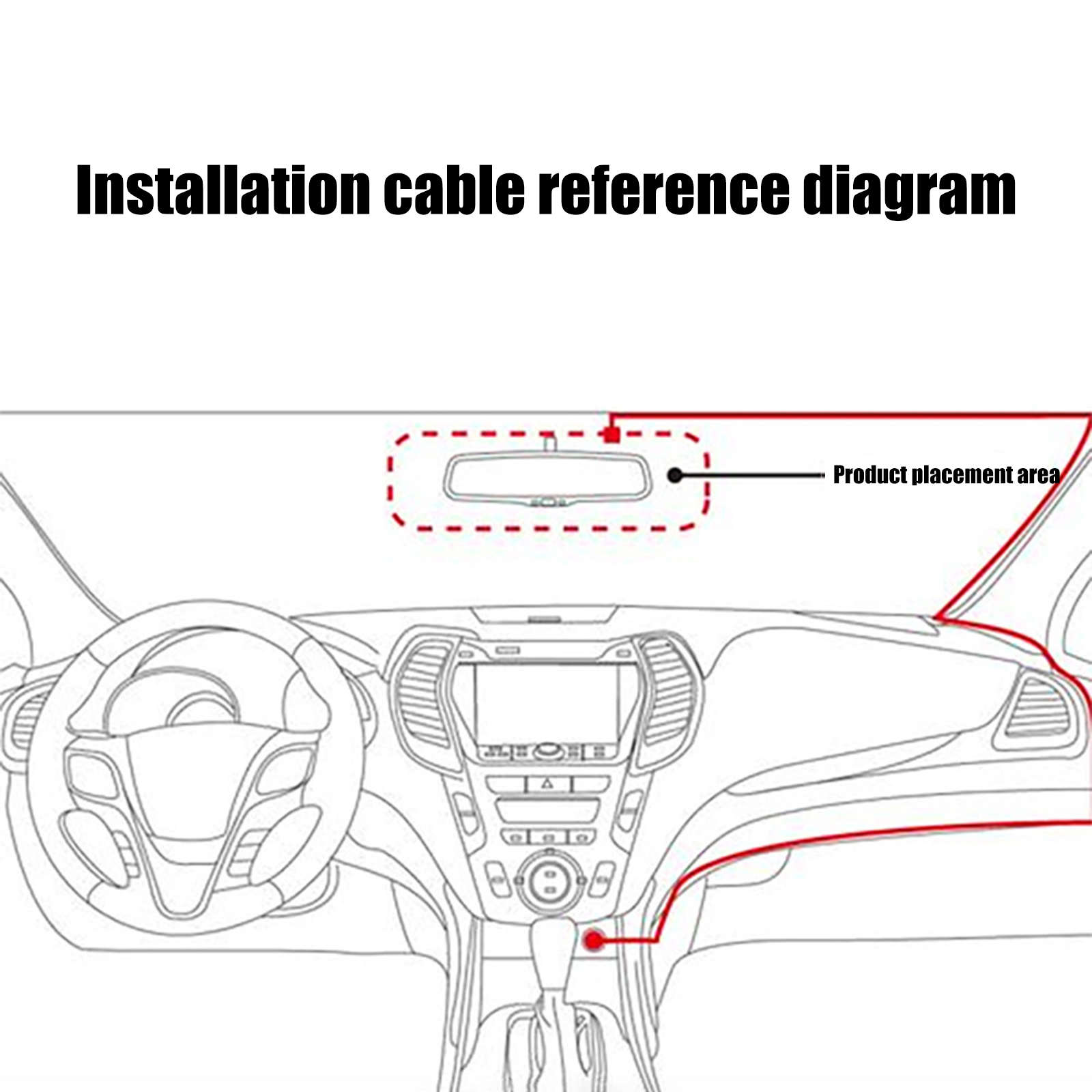 Installation cable reference diagram

Product placement area