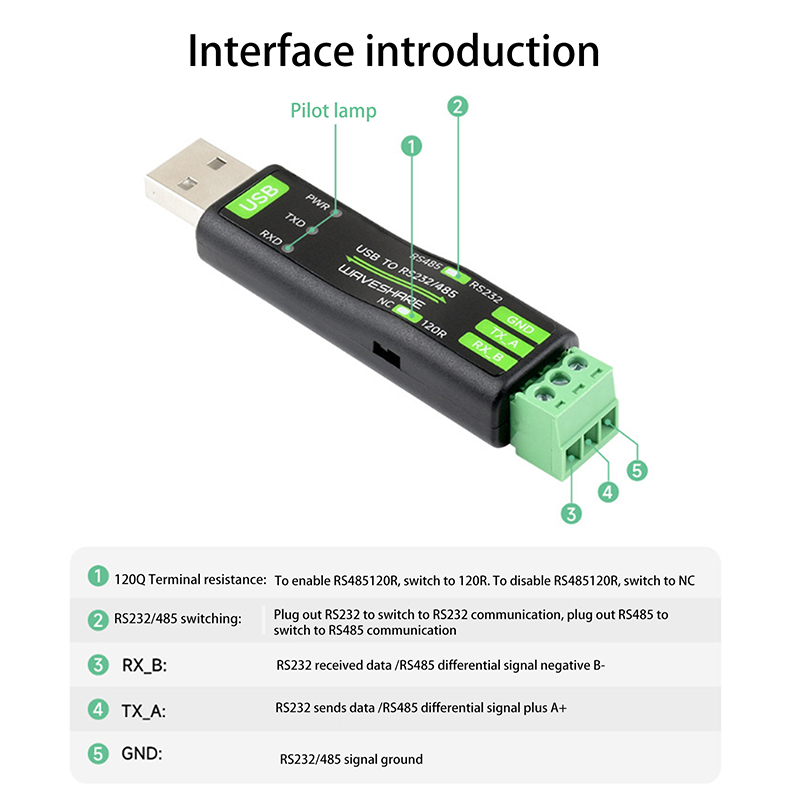 Interface introduction

Pilot lamp

2

1

USB

PWR

TXD

RXD

USB TO RS232/485

WAVESHARE

RS485

RS232

NC

120R

GND

TX_A

RX_B

5

4

3

| | | |
|---|---|---|
| 1 | 120Q Terminal resistance: | To enable RS485120R, switch to 120R. To disable RS485120R, switch to NC |
| 2 | RS232/485 switching: | Plug out RS232 to switch to RS232 communication, plug out RS485 to switch to RS485 communication |
| 3 | RX_B: | RS232 received data /RS485 differential signal negative B- |
| 4 | TX_A: | RS232 sends data /RS485 differential signal plus A+ |
| 5 | GND: | RS232/485 signal ground |