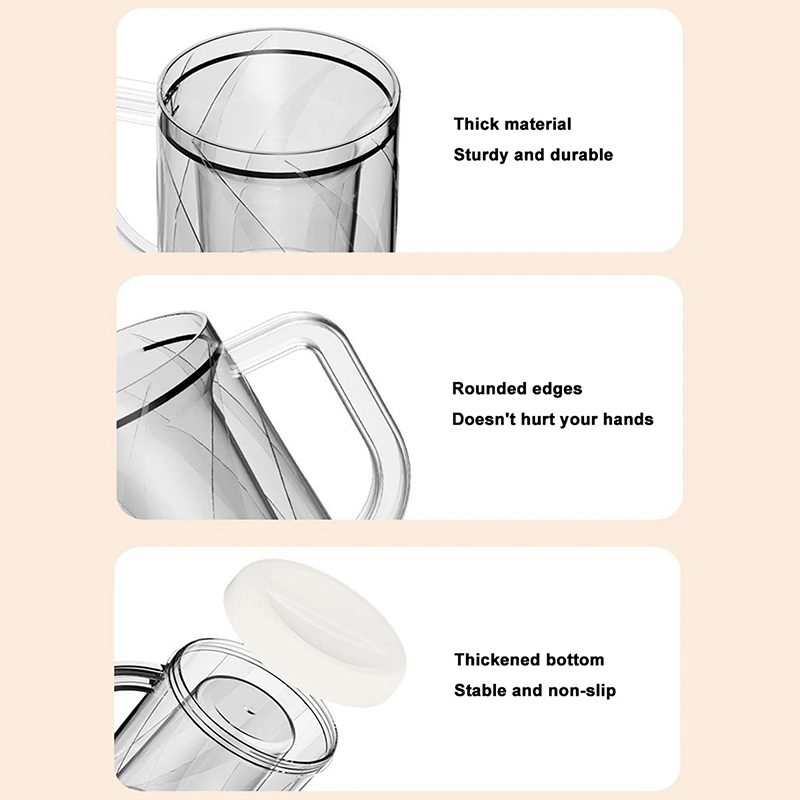 Thick material
Sturdy and durable

Rounded edges
Doesn't hurt your hands

Thickened bottom
Stable and non-slip