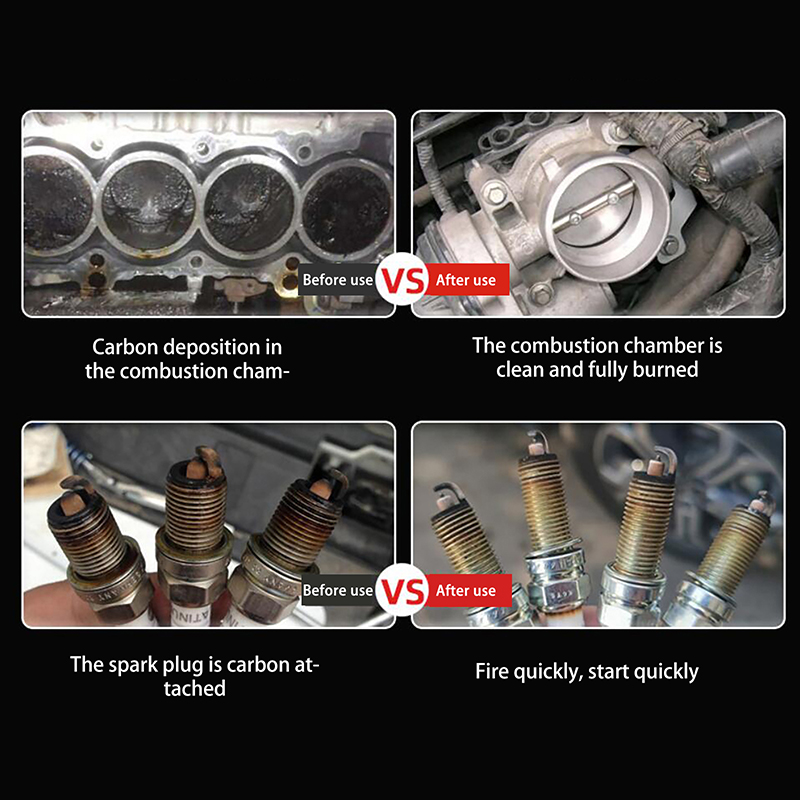 Before use VS After use

Carbon deposition in the combustion cham-

The combustion chamber is clean and fully burned

Before use VS After use

The spark plug is carbon attached

Fire quickly, start quickly