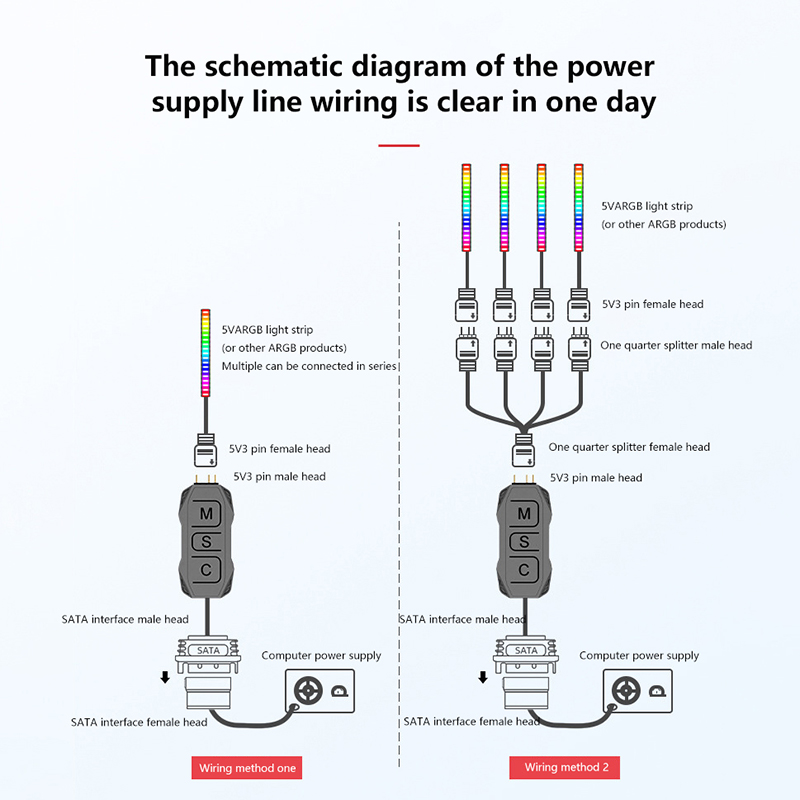 The schematic diagram of the power supply line wiring is clear in one day

5VARGB light strip
(or other ARGB products)
Multiple can be connected in series

5V3 pin female head
5V3 pin male head

M
S
C

SATA interface male head
SATA
Computer power supply
SATA interface female head

Wiring method one

5VARGB light strip
(or other ARGB products)

5V3 pin female head
One quarter splitter male head

One quarter splitter female head
5V3 pin male head

M
S
C

SATA interface male head
SATA
Computer power supply
SATA interface female head

Wiring method 2