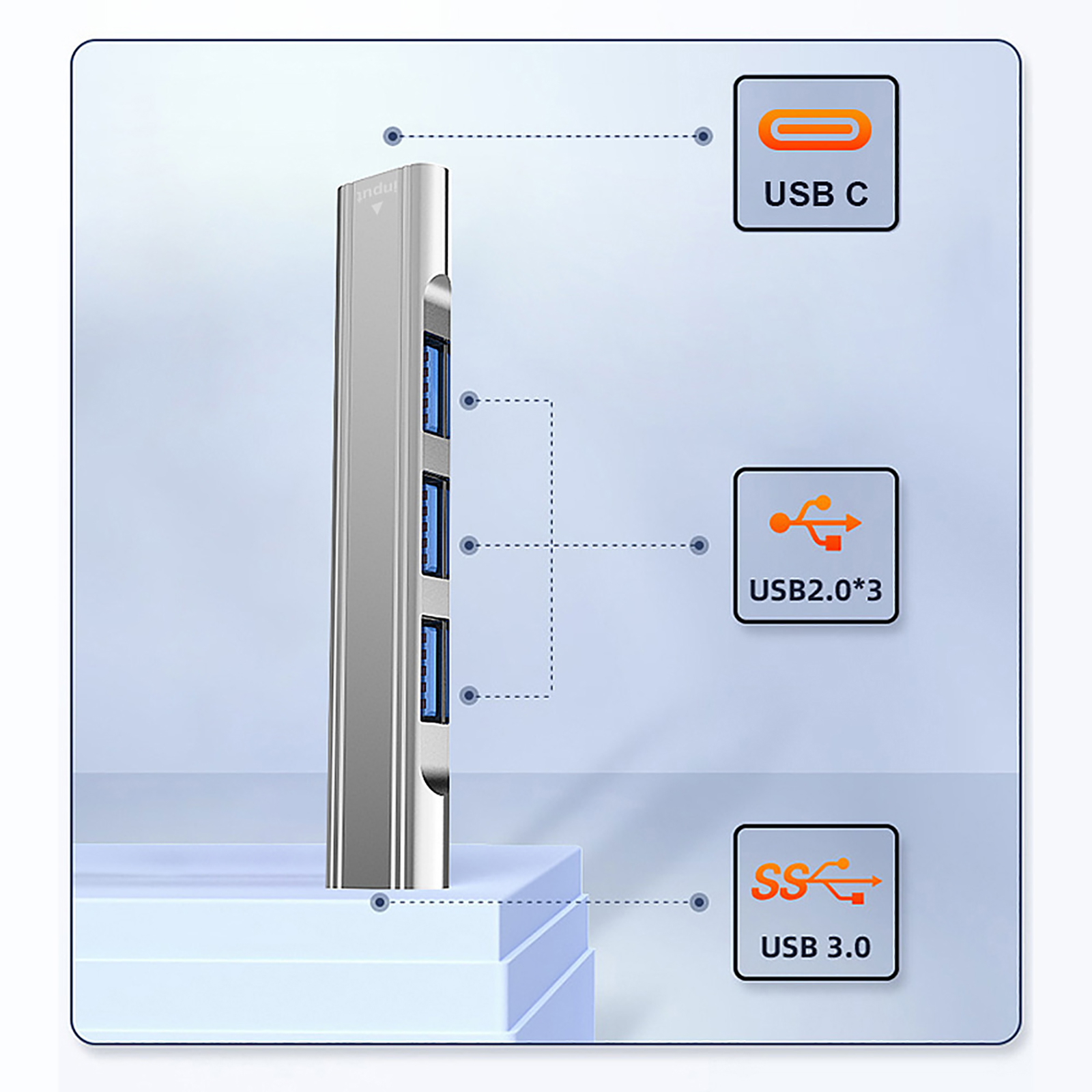 input

USB C

USB2.0*3

SS

USB 3.0