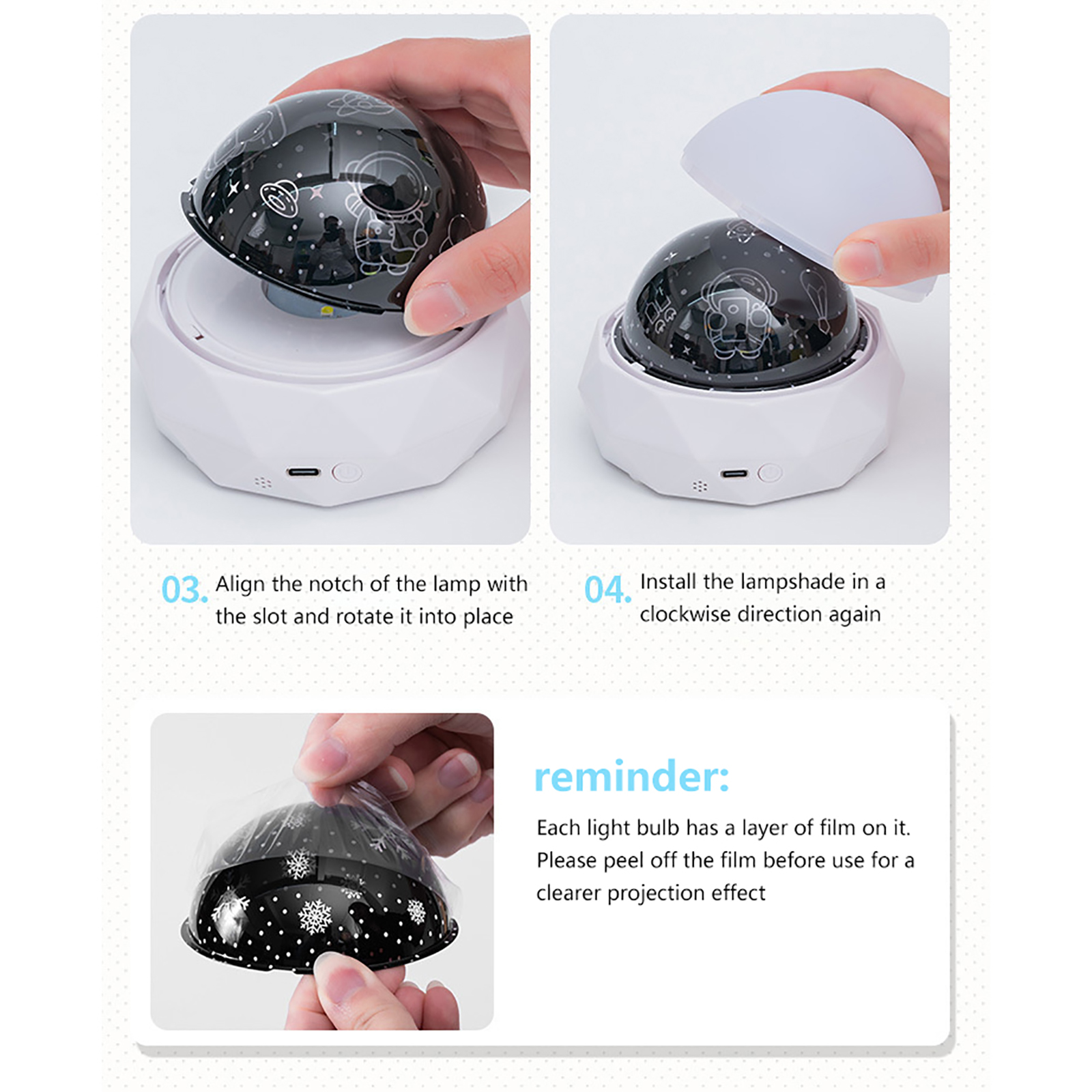 03. Align the notch of the lamp with the slot and rotate it into place

04. Install the lampshade in a clockwise direction again

reminder:

Each light bulb has a layer of film on it. Please peel off the film before use for a clearer projection effect