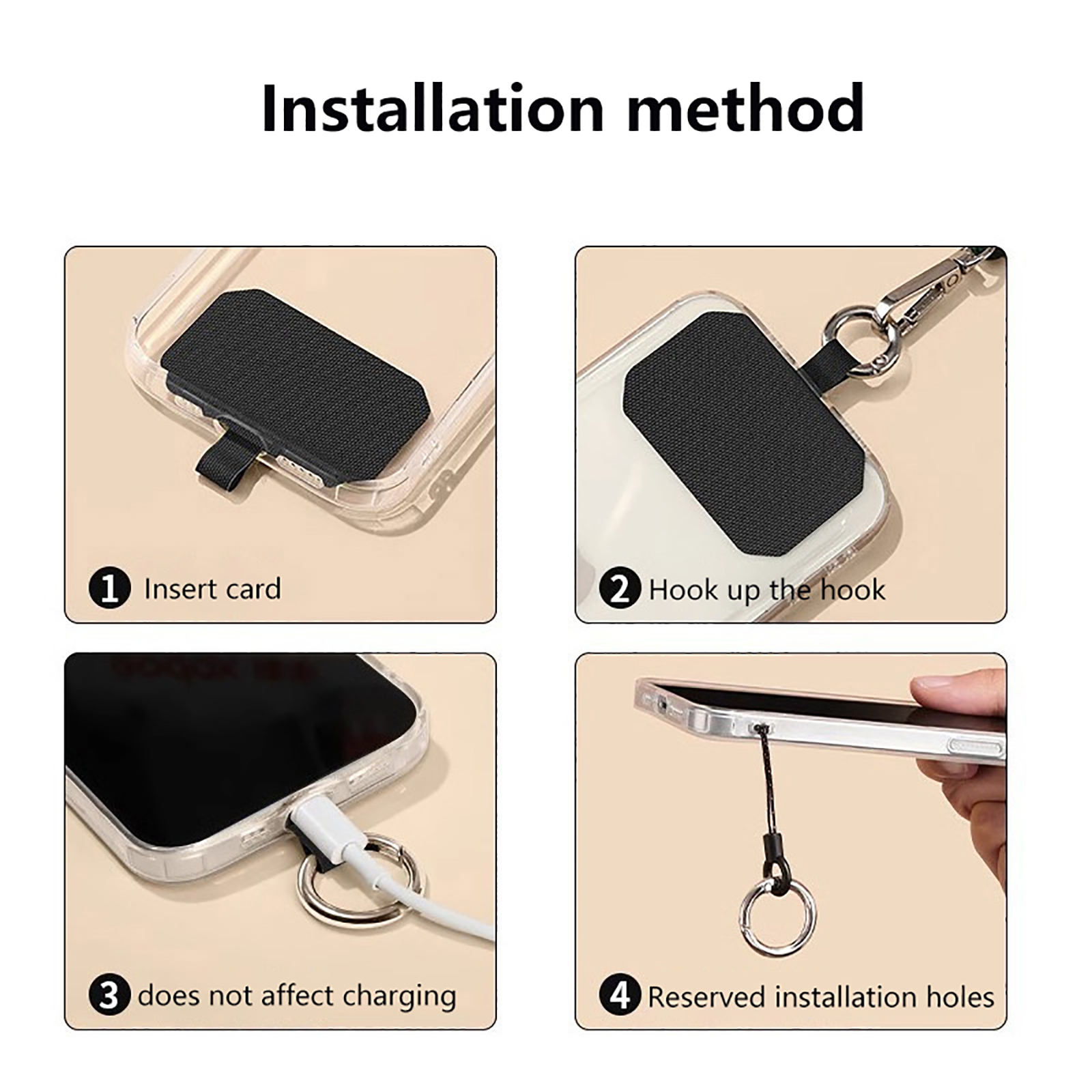 Installation method

1 Insert card

2 Hook up the hook

3 does not affect charging

4 Reserved installation holes