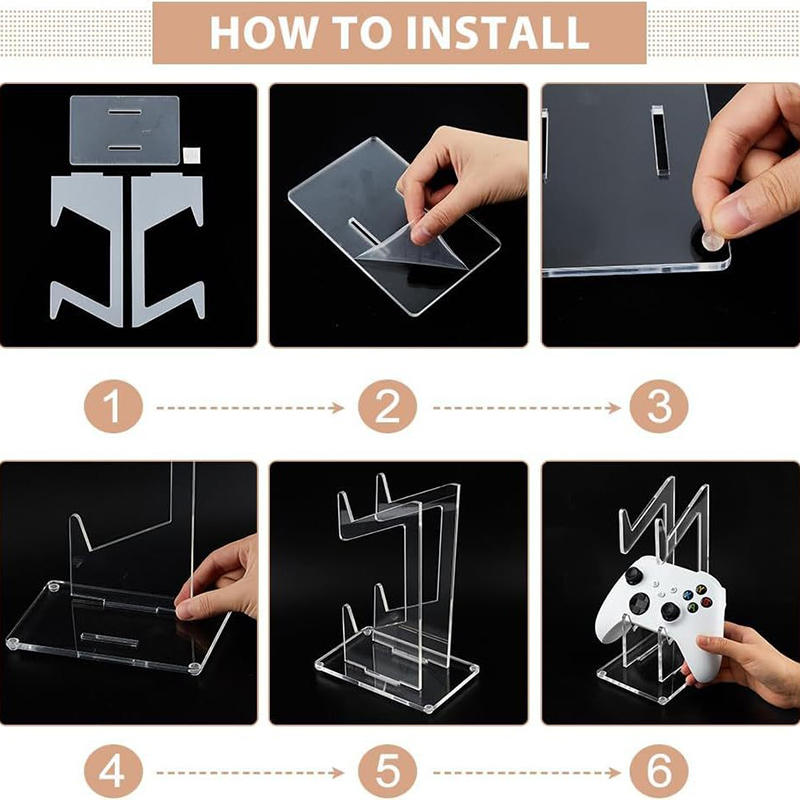 HOW TO INSTALL

1 2 3

4 5 6