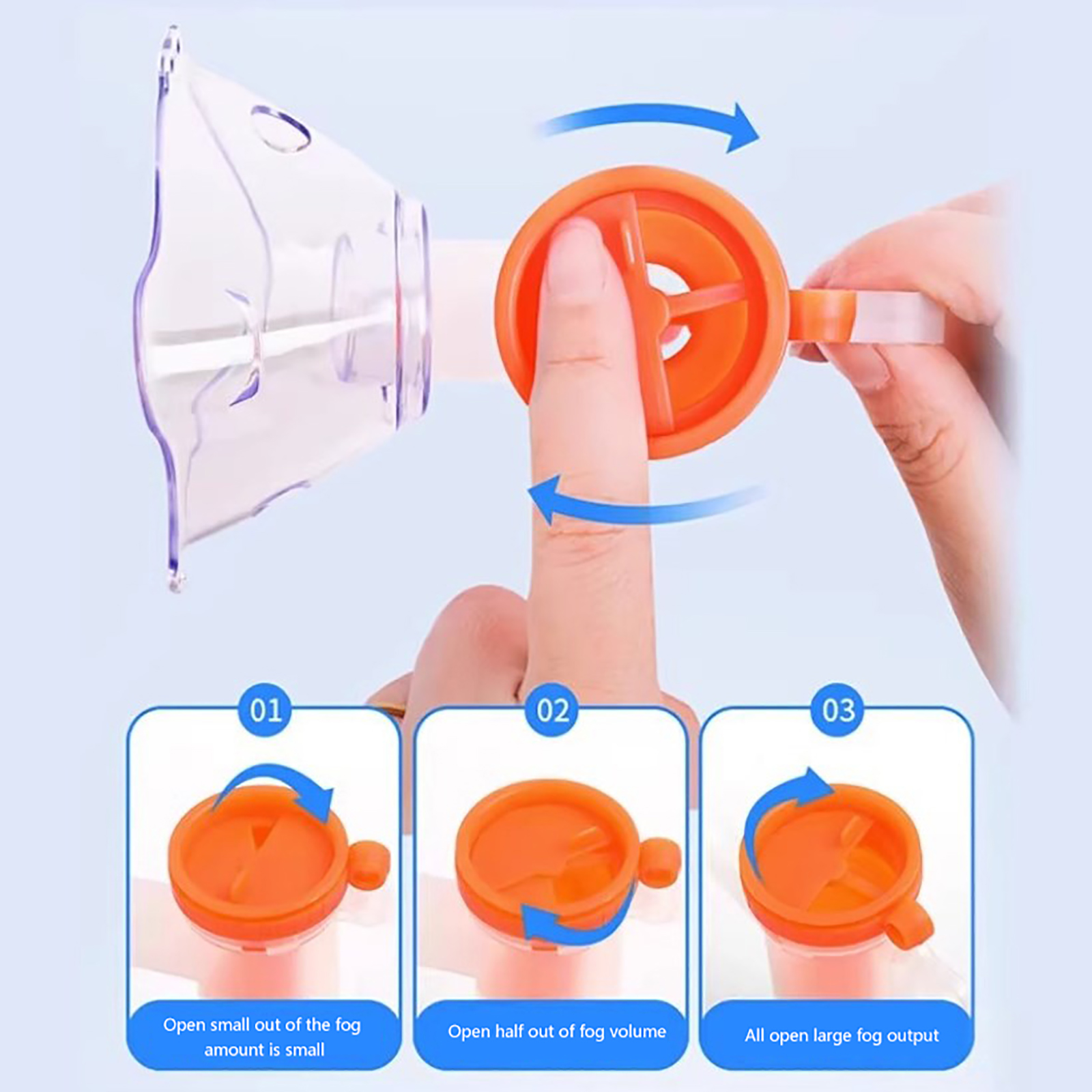 01

Open small out of the fog amount is small

02

Open half out of fog volume

03

All open large fog output