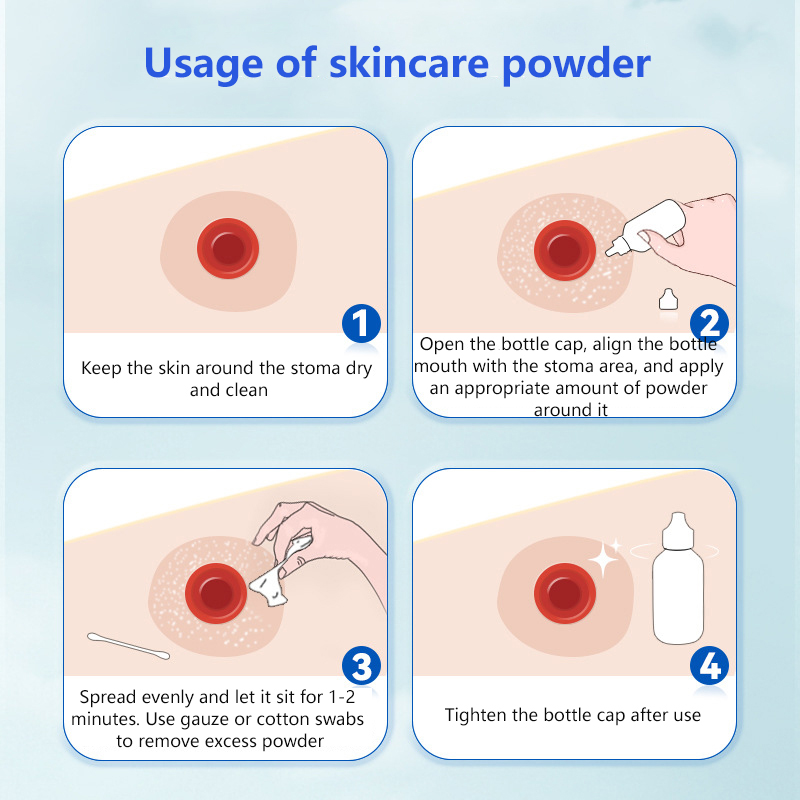 Usage of skincare powder

1

Keep the skin around the stoma dry and clean

2

Open the bottle cap, align the bottle mouth with the stoma area, and apply an appropriate amount of powder around it

3

Spread evenly and let it sit for 1-2 minutes. Use gauze or cotton swabs to remove excess powder

4

Tighten the bottle cap after use