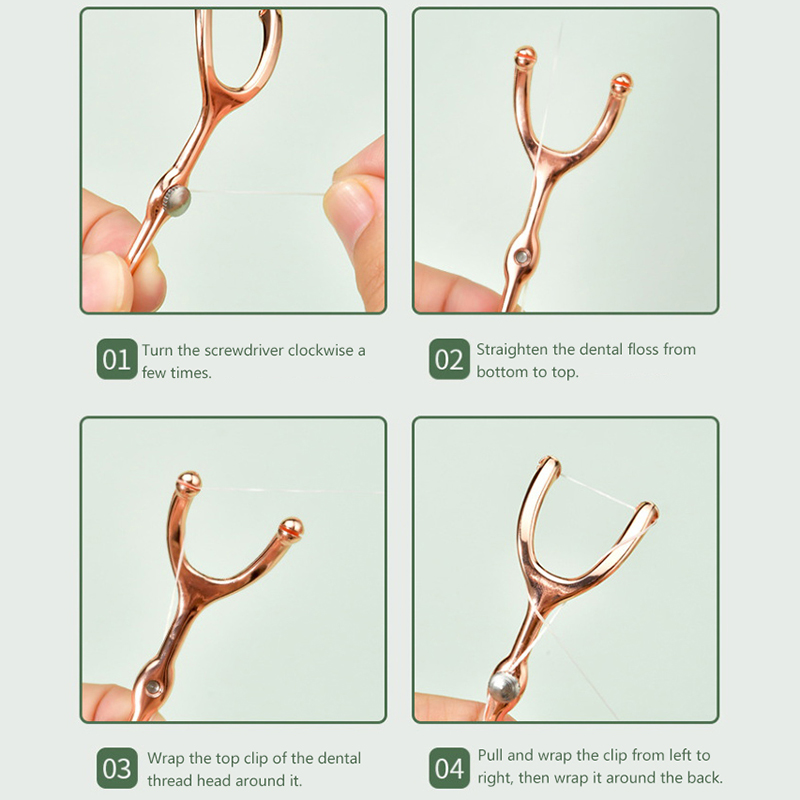 01 Turn the screwdriver clockwise a few times.

02 Straighten the dental floss from bottom to top.

03 Wrap the top clip of the dental thread head around it.

04 Pull and wrap the clip from left to right, then wrap it around the back.