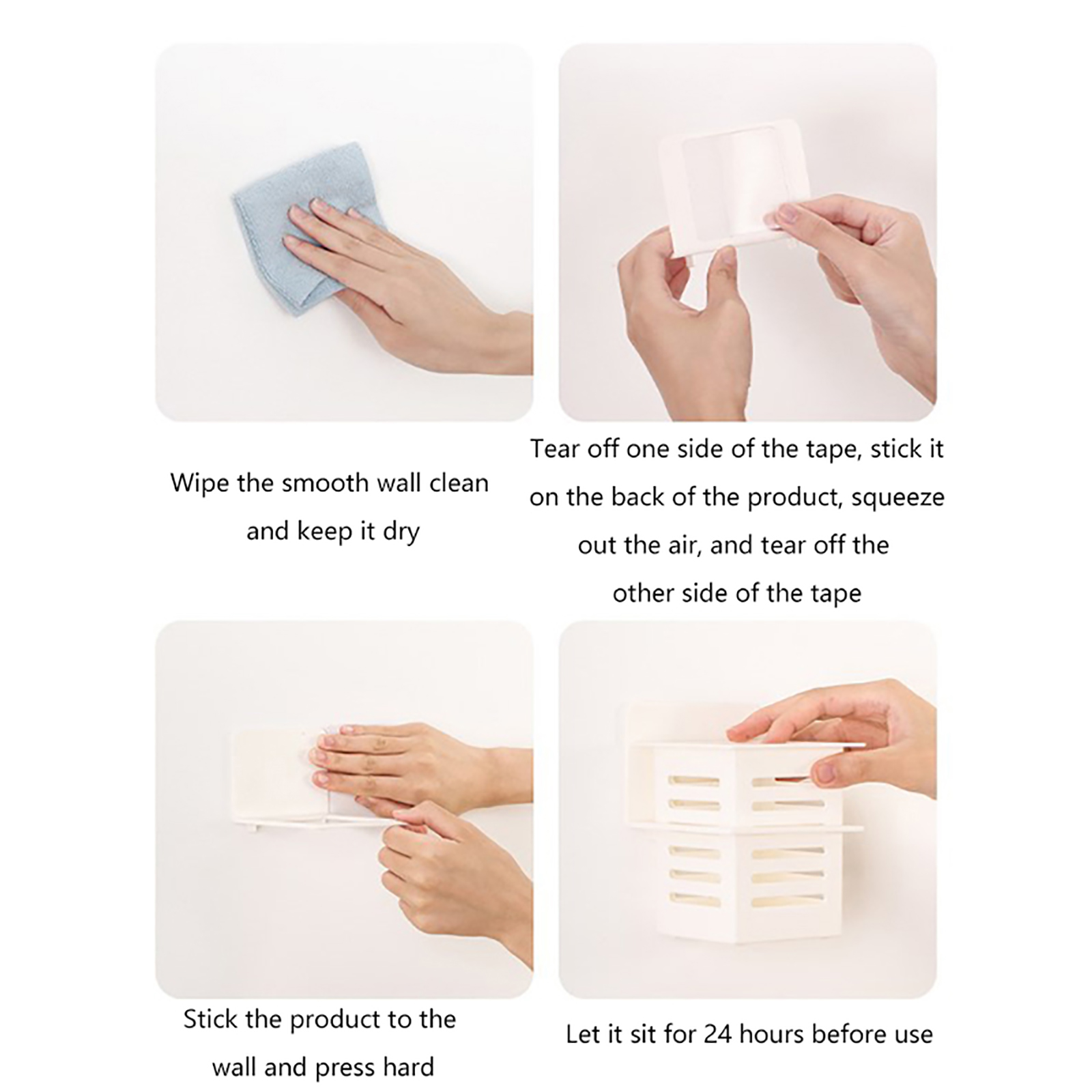 Wipe the smooth wall clean and keep it dry

Tear off one side of the tape, stick it on the back of the product, squeeze out the air, and tear off the other side of the tape

Stick the product to the wall and press hard

Let it sit for 24 hours before use