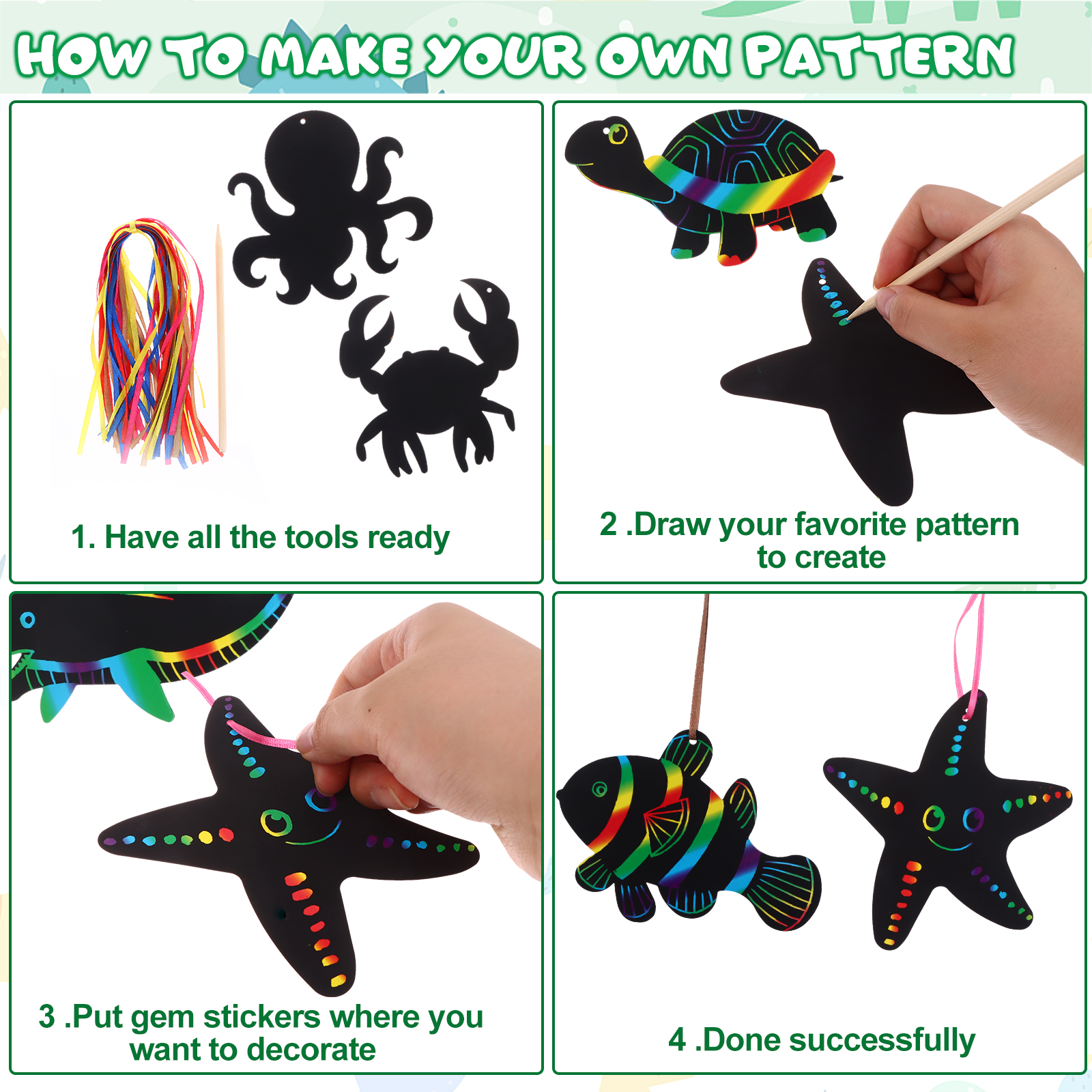 HOW TO MAKE YOUR OWN PATTERN

1. Have all the tools ready

2 .Draw your favorite pattern to create

3 .Put gem stickers where you want to decorate

4 .Done successfully