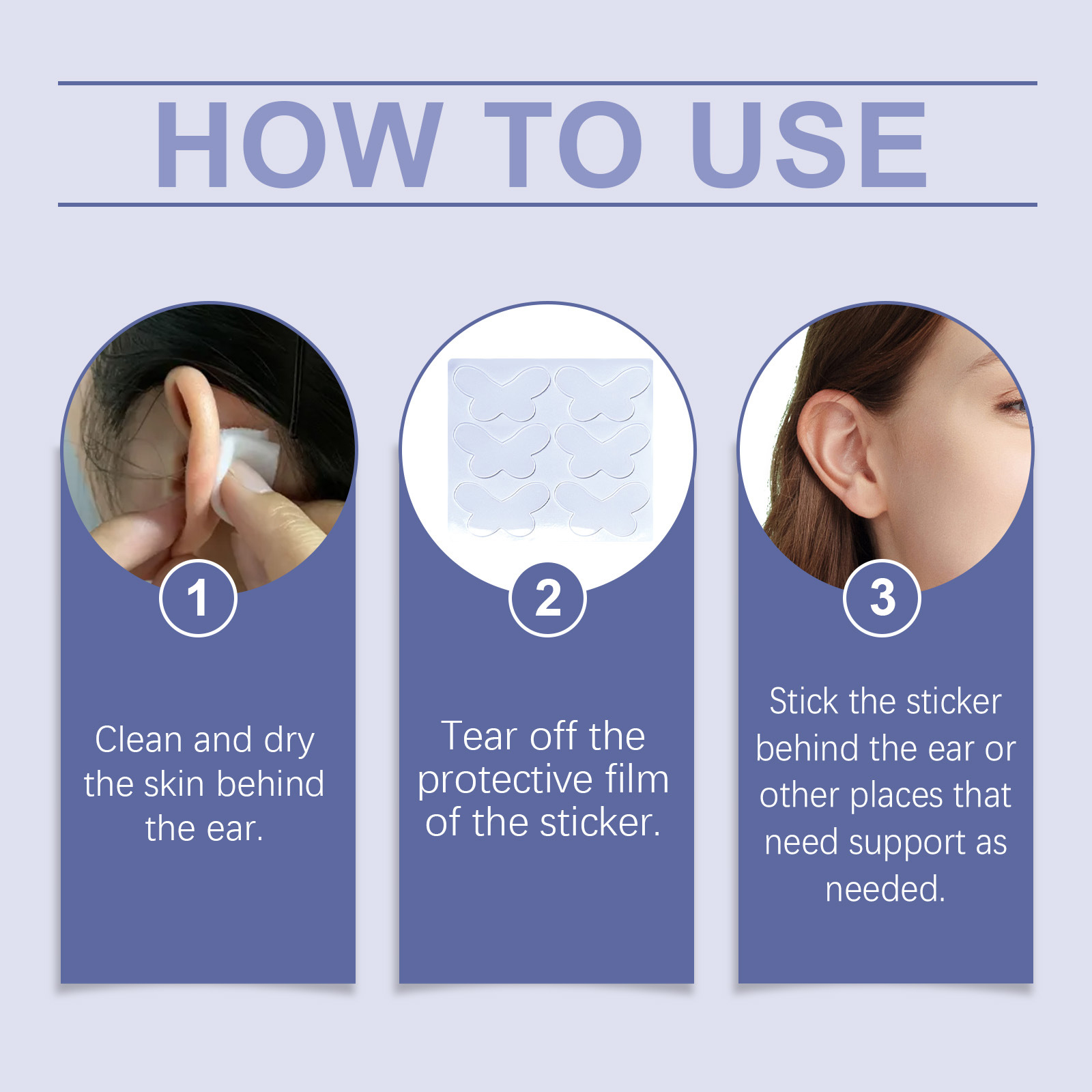 HOW TO USE

1

Clean and dry the skin behind the ear.

2

Tear off the protective film of the sticker.

3

Stick the sticker behind the ear or other places that need support as needed.