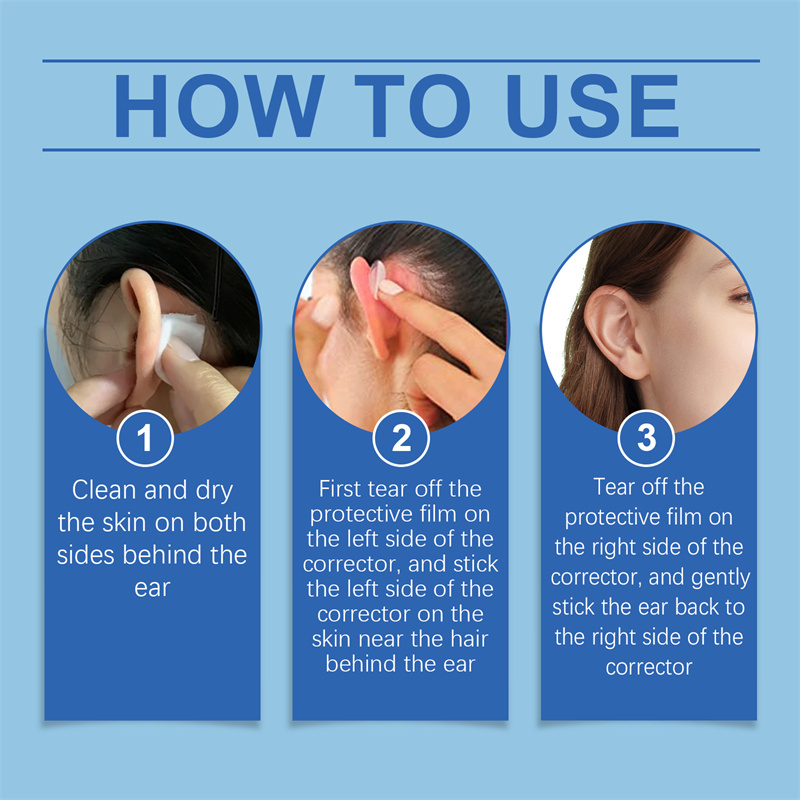 HOW TO USE

1
Clean and dry the skin on both sides behind the ear

2
First tear off the protective film on the left side of the corrector, and stick the left side of the corrector on the skin near the hair behind the ear

3
Tear off the protective film on the right side of the corrector, and gently stick the ear back to the right side of the corrector