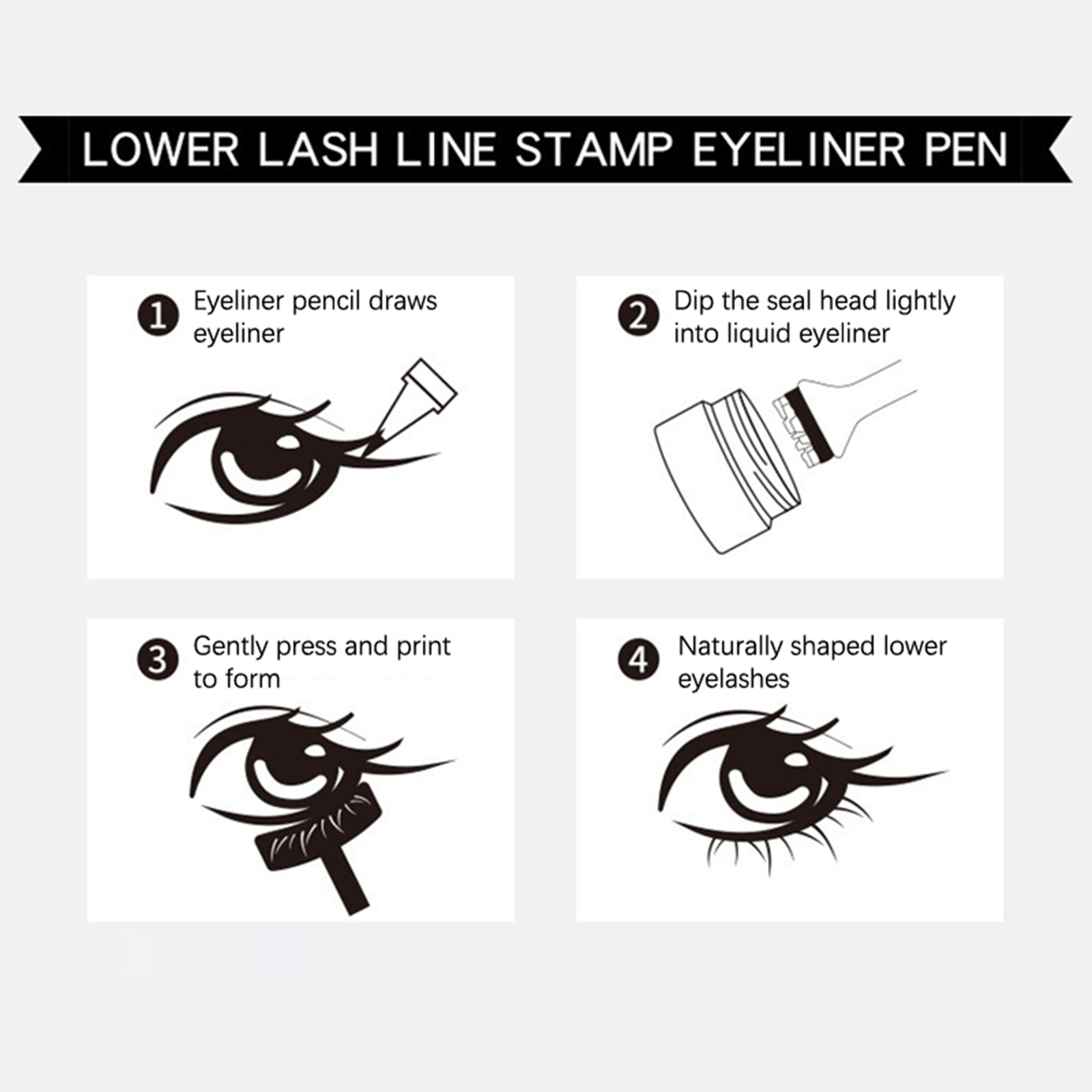 LOWER LASH LINE STAMP EYELINER PEN

1 Eyeliner pencil draws eyeliner

2 Dip the seal head lightly into liquid eyeliner

3 Gently press and print to form

4 Naturally shaped lower eyelashes