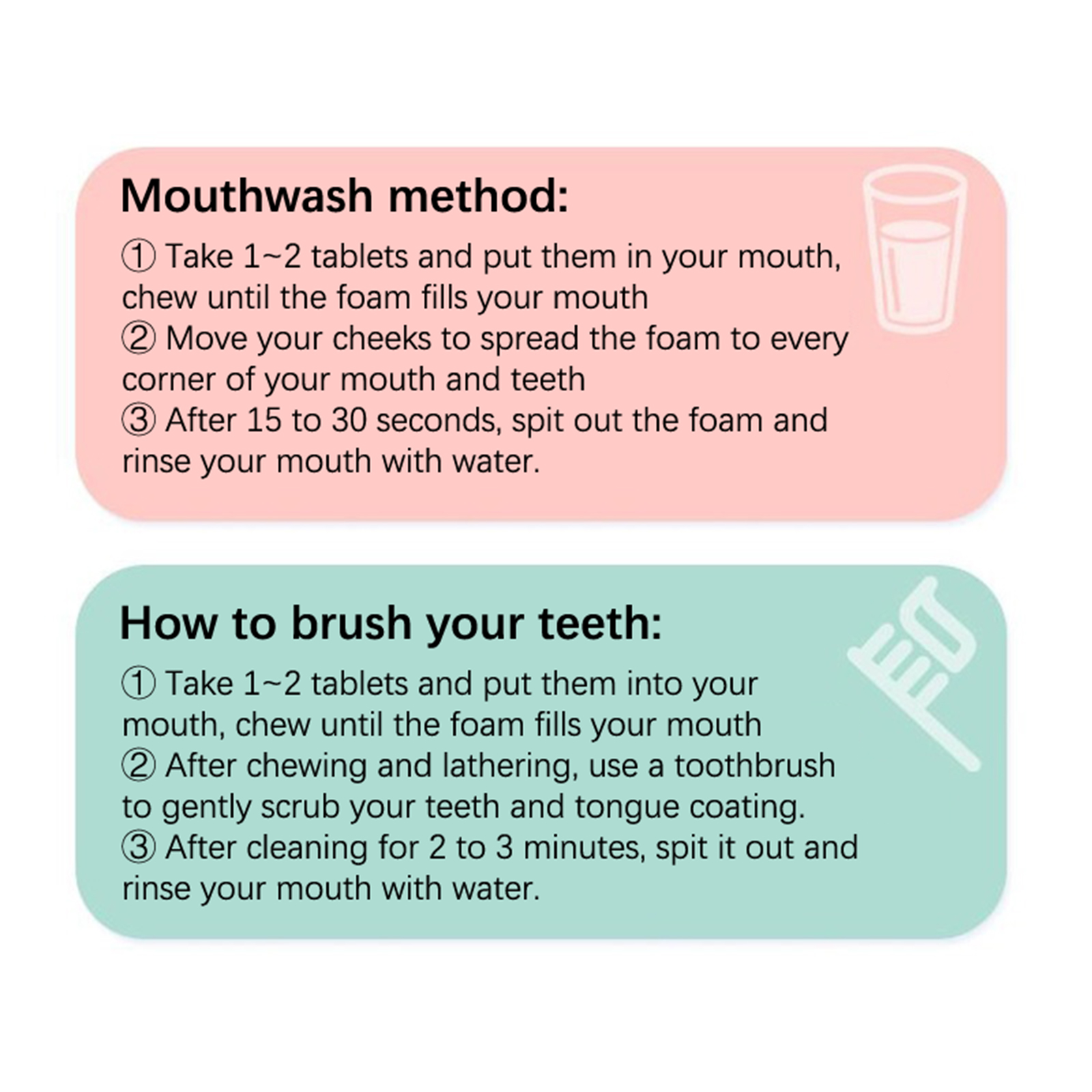 Mouthwash method:

① Take 1~2 tablets and put them in your mouth, chew until the foam fills your mouth
② Move your cheeks to spread the foam to every corner of your mouth and teeth
③ After 15 to 30 seconds, spit out the foam and rinse your mouth with water.

How to brush your teeth:

① Take 1~2 tablets and put them into your mouth, chew until the foam fills your mouth
② After chewing and lathering, use a toothbrush to gently scrub your teeth and tongue coating.
③ After cleaning for 2 to 3 minutes, spit it out and rinse your mouth with water.