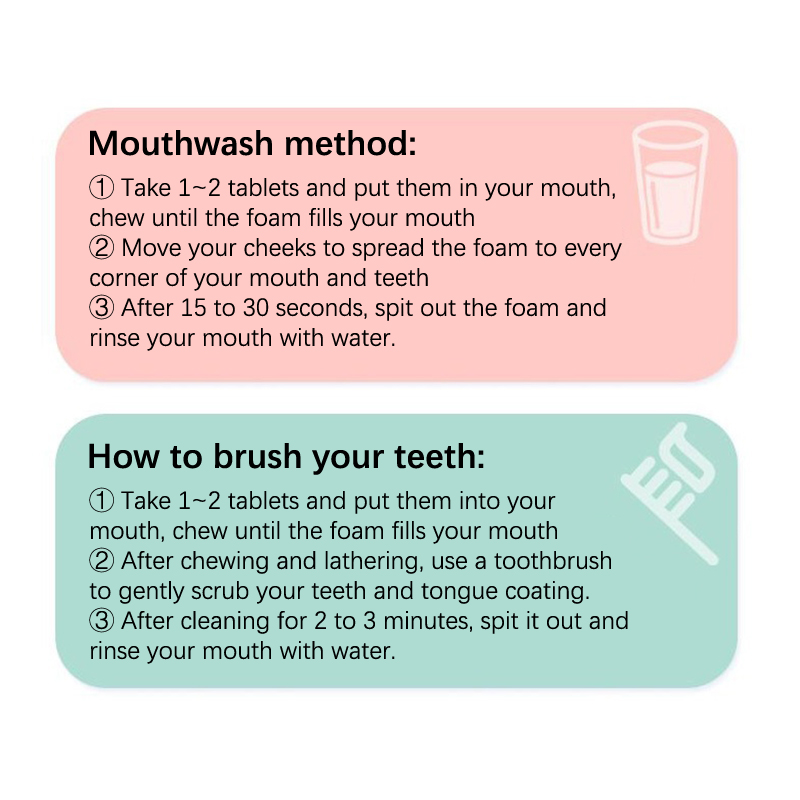 Mouthwash method:
① Take 1~2 tablets and put them in your mouth, chew until the foam fills your mouth
② Move your cheeks to spread the foam to every corner of your mouth and teeth
③ After 15 to 30 seconds, spit out the foam and rinse your mouth with water.

How to brush your teeth:
① Take 1~2 tablets and put them into your mouth, chew until the foam fills your mouth
② After chewing and lathering, use a toothbrush to gently scrub your teeth and tongue coating.
③ After cleaning for 2 to 3 minutes, spit it out and rinse your mouth with water.