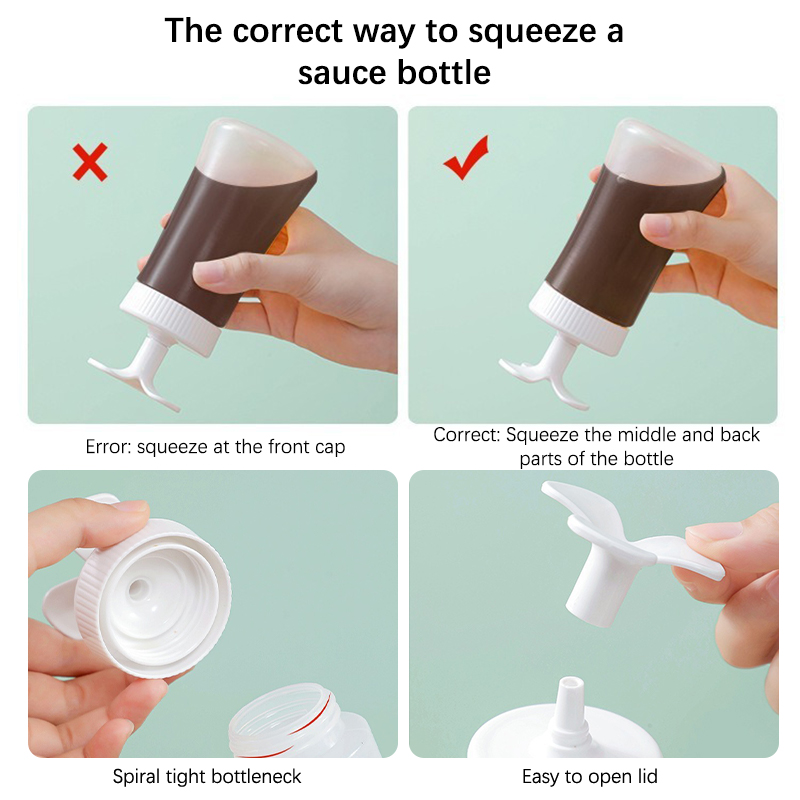 The correct way to squeeze a sauce bottle

Error: squeeze at the front cap

Correct: Squeeze the middle and back parts of the bottle

Spiral tight bottleneck

Easy to open lid