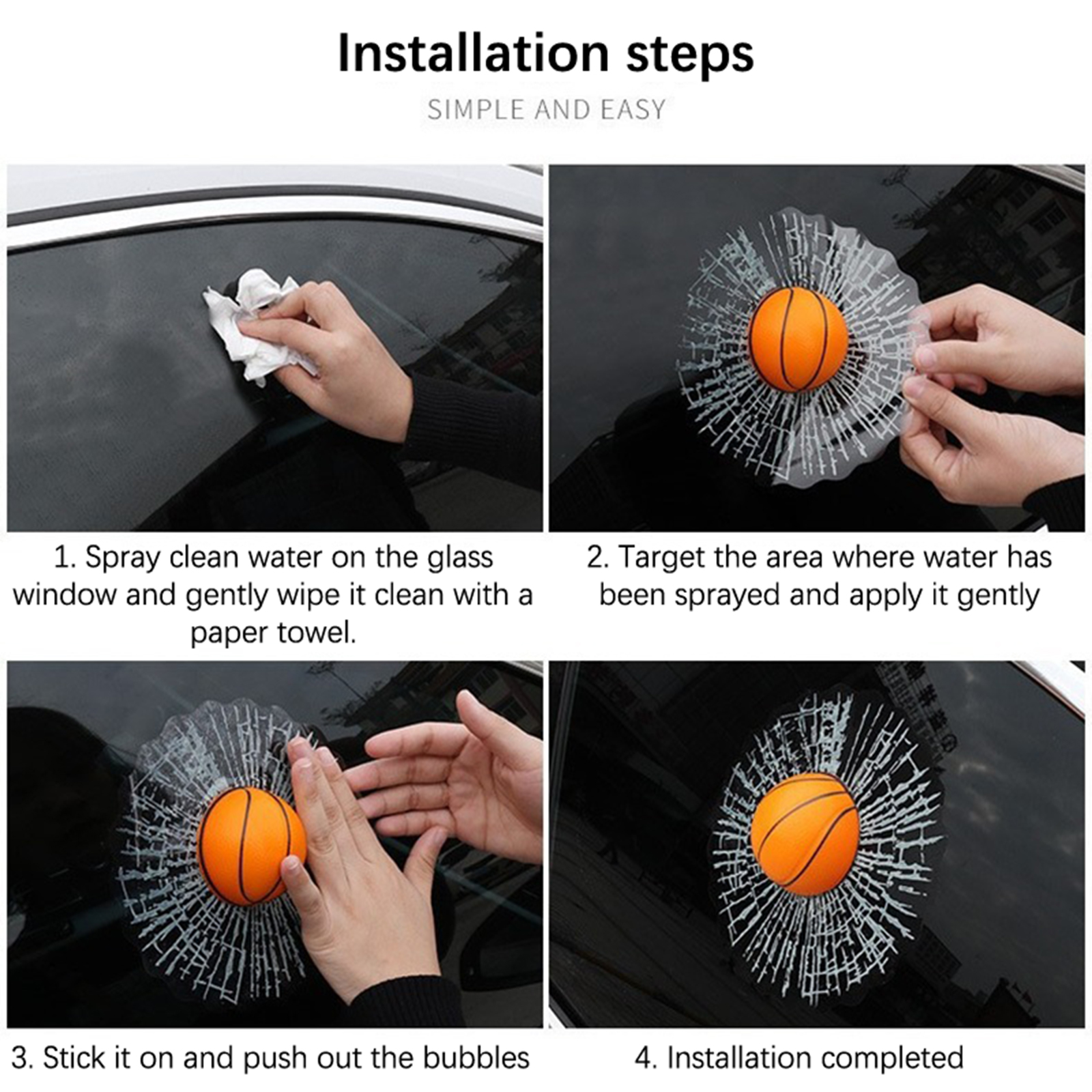 Installation steps

SIMPLE AND EASY

1. Spray clean water on the glass window and gently wipe it clean with a paper towel.

2. Target the area where water has been sprayed and apply it gently

3. Stick it on and push out the bubbles

4. Installation completed