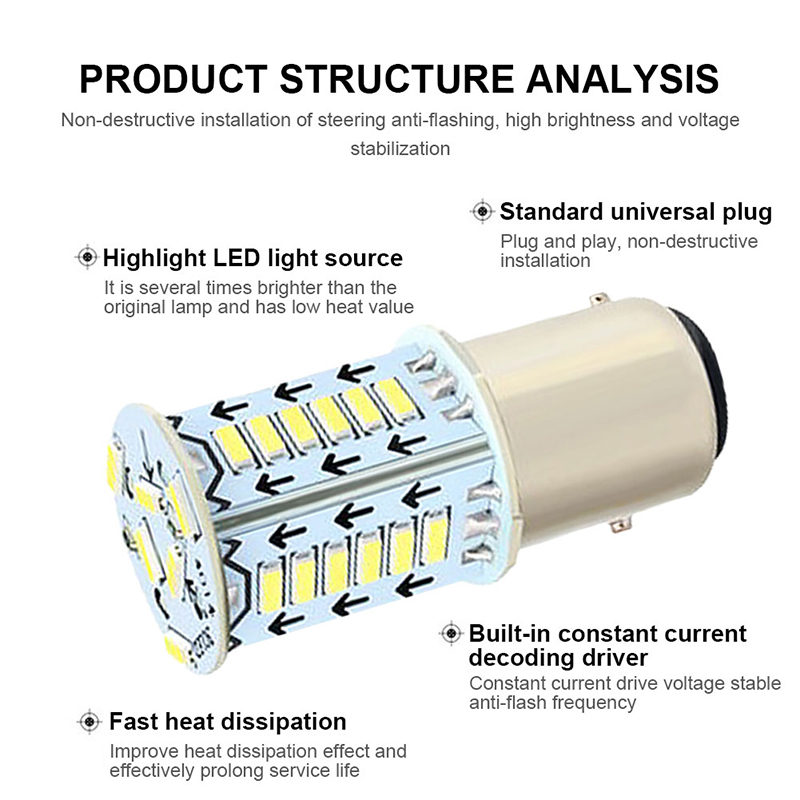 PRODUCT STRUCTURE ANALYSIS

Non-destructive installation of steering anti-flashing, high brightness and voltage stabilization

Standard universal plug

Plug and play, non-destructive installation

Highlight LED light source

It is several times brighter than the original lamp and has low heat value

Built-in constant current decoding driver

Constant current drive voltage stable anti-flash frequency

Fast heat dissipation

Improve heat dissipation effect and effectively prolong service life