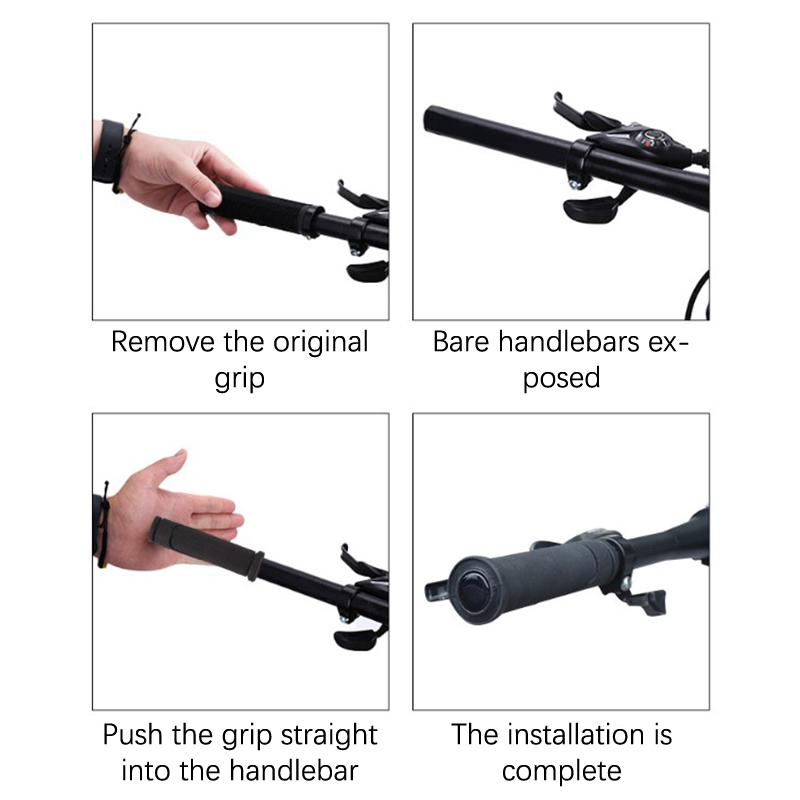 Remove the original grip

Bare handlebars exposed

Push the grip straight into the handlebar

The installation is complete