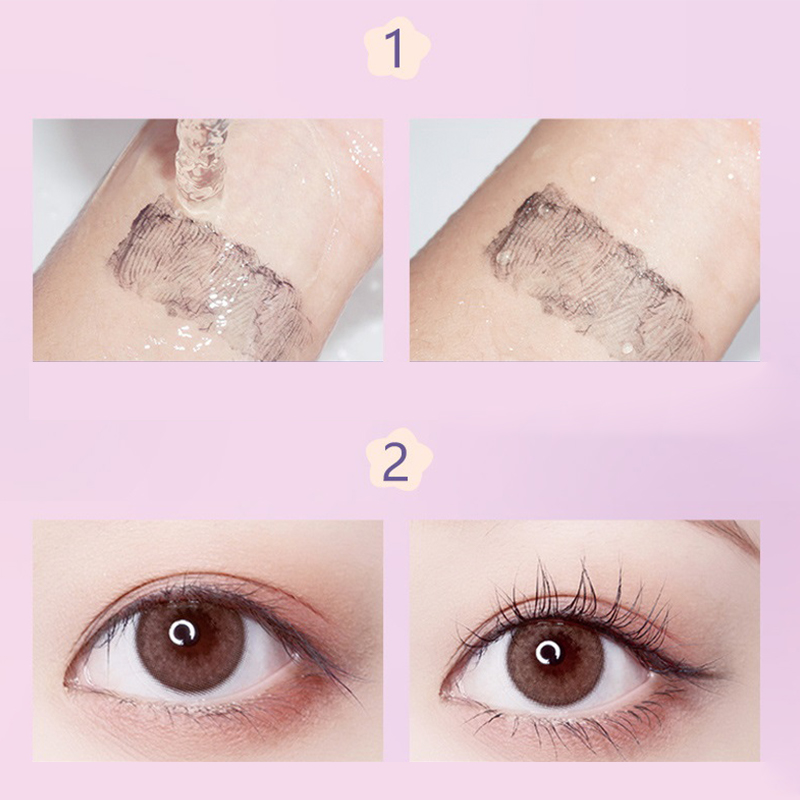 1

2