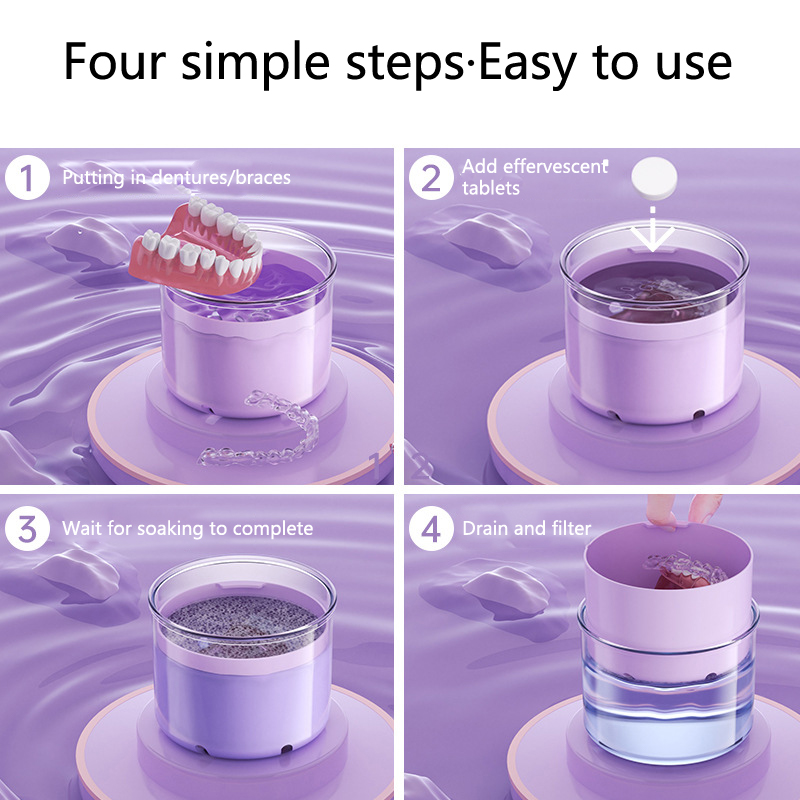 Four simple steps·Easy to use

1 Putting in dentures/braces

2 Add effervescent tablets

3 Wait for soaking to complete

4 Drain and filter