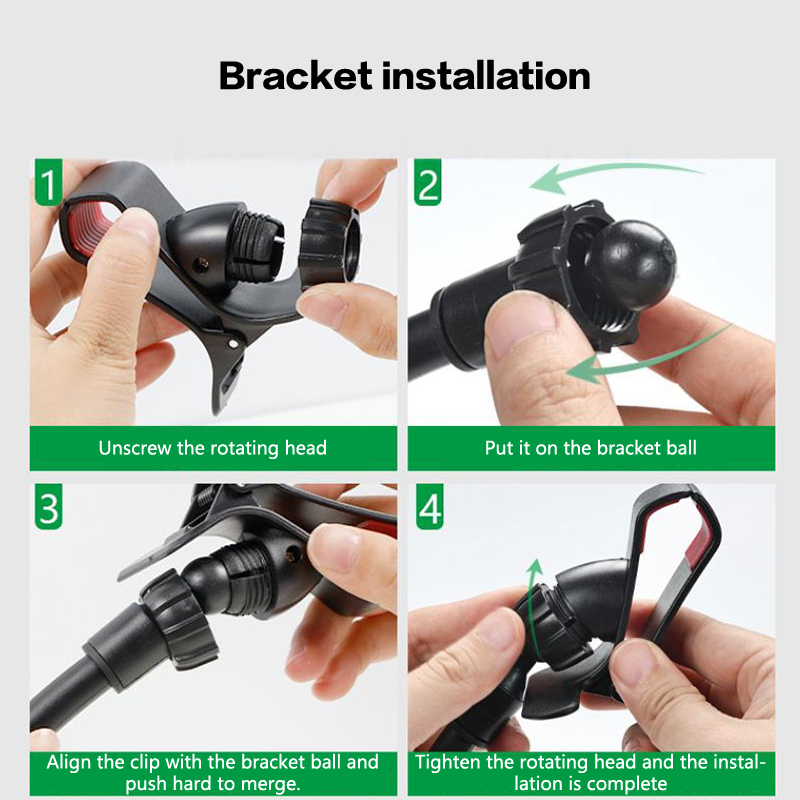 Bracket installation

1

Unscrew the rotating head

2

Put it on the bracket ball

3

Align the clip with the bracket ball and push hard to merge.

4

Tighten the rotating head and the installation is complete