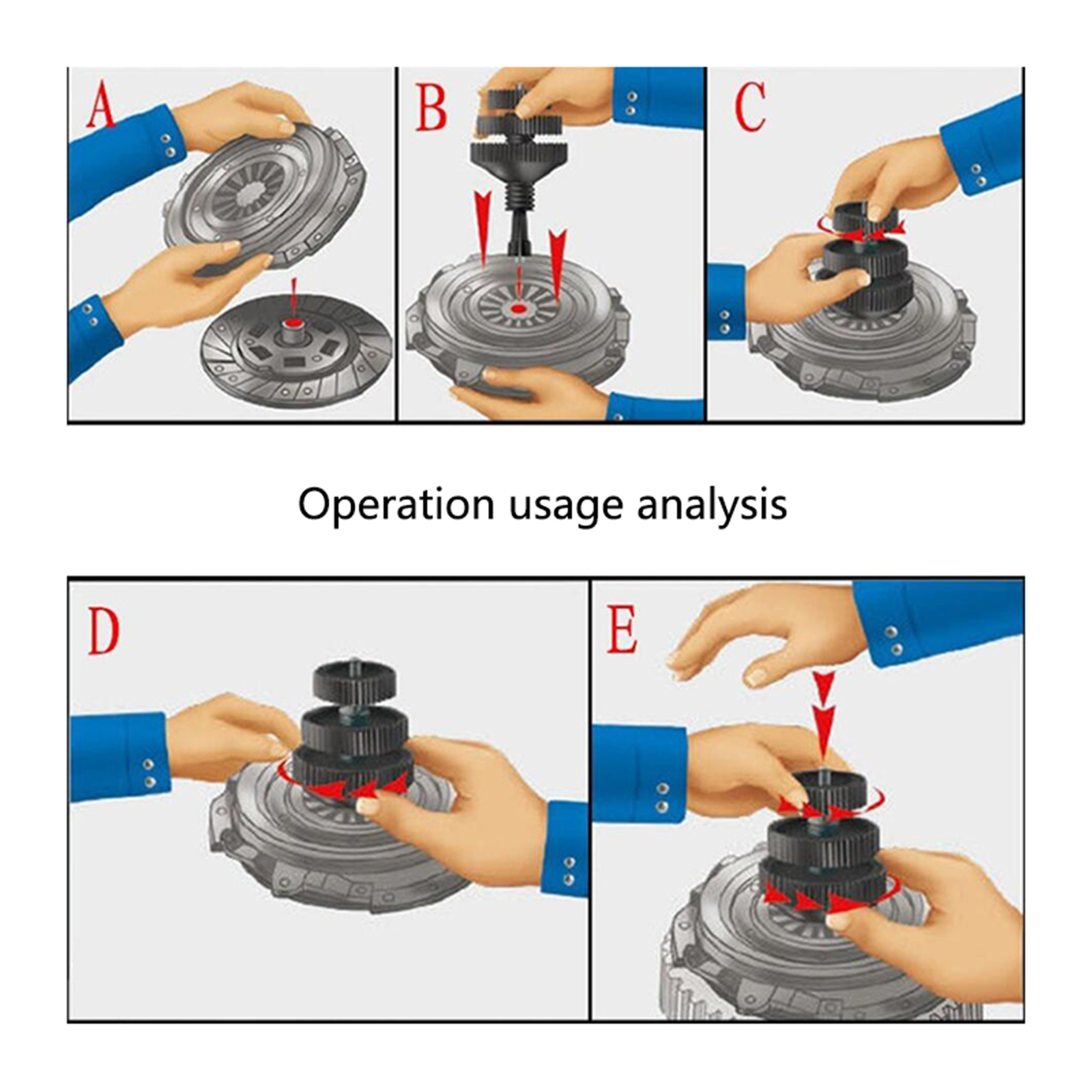 A

B

C

Operation usage analysis

D

E