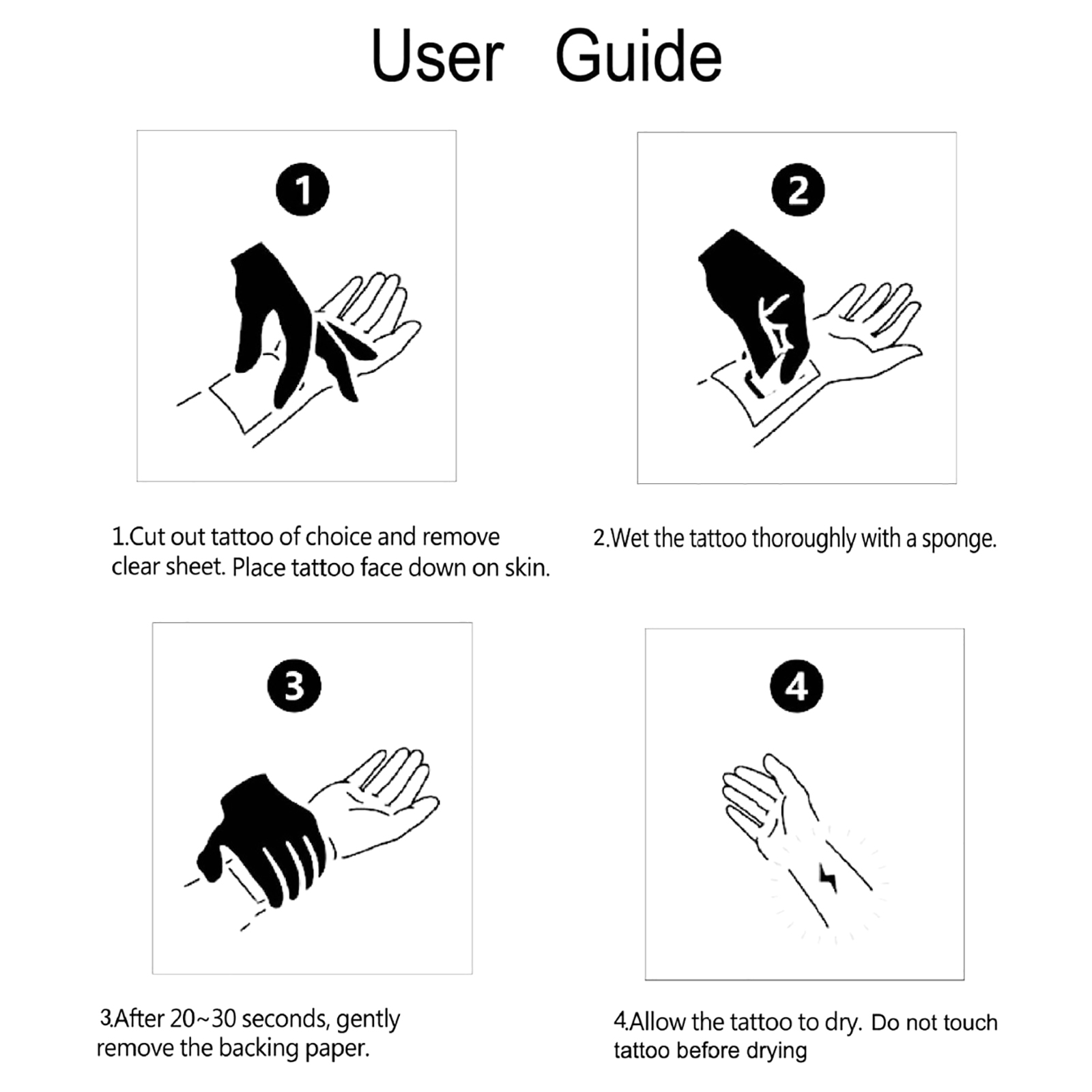 User Guide

1

2

1.Cut out tattoo of choice and remove clear sheet. Place tattoo face down on skin.

2.Wet the tattoo thoroughly with a sponge.

3

4

3.After 20~30 seconds, gently remove the backing paper.

4.Allow the tattoo to dry. Do not touch tattoo before drying