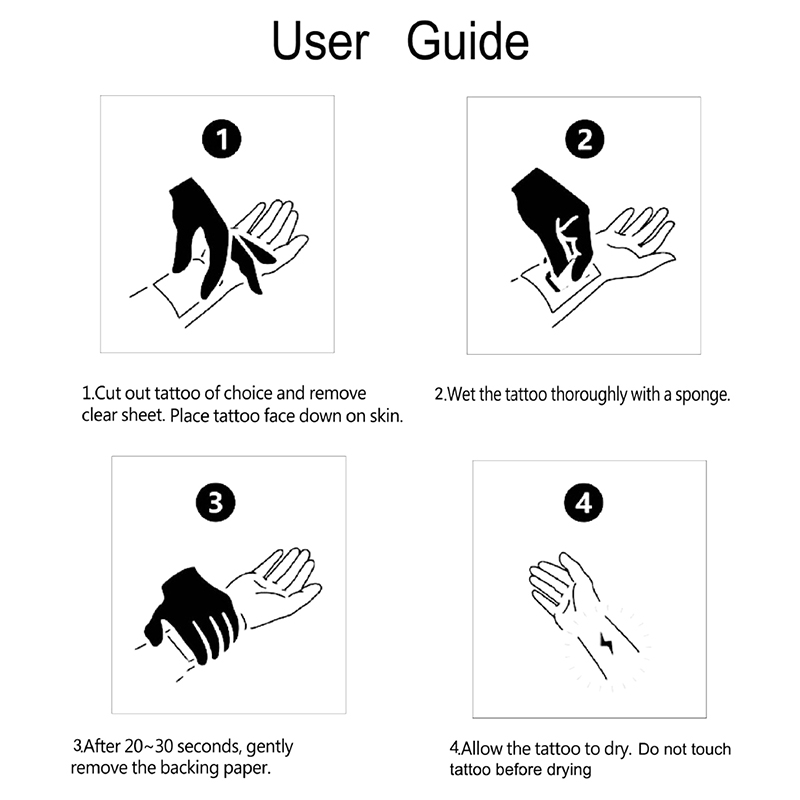 User Guide

1

2

1.Cut out tattoo of choice and remove clear sheet. Place tattoo face down on skin.

2.Wet the tattoo thoroughly with a sponge.

3

4

3.After 20~30 seconds, gently remove the backing paper.

4.Allow the tattoo to dry. Do not touch tattoo before drying