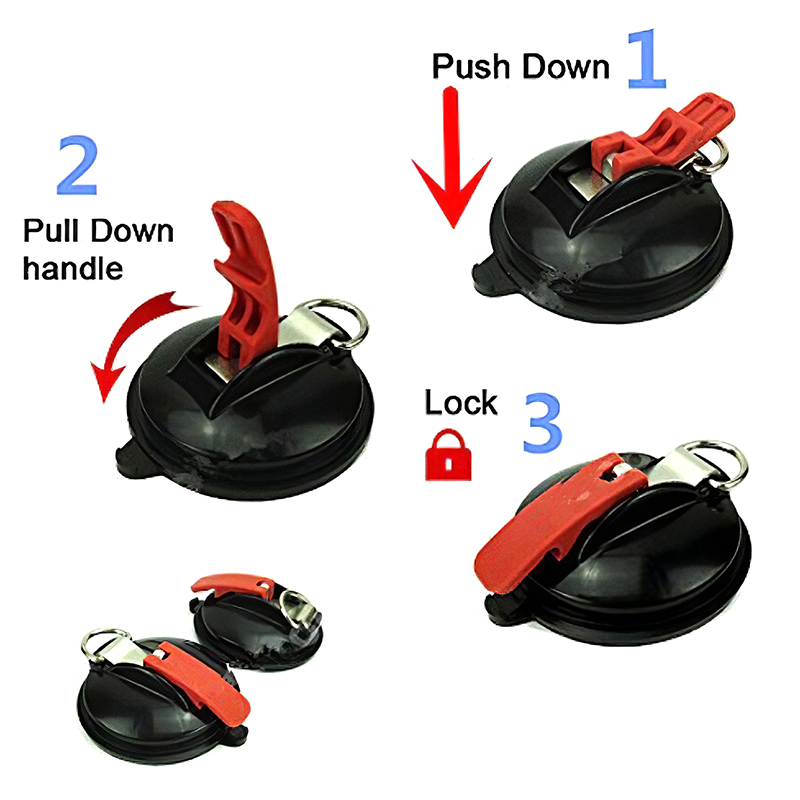 Push Down 1

2

Pull Down handle

Lock 3