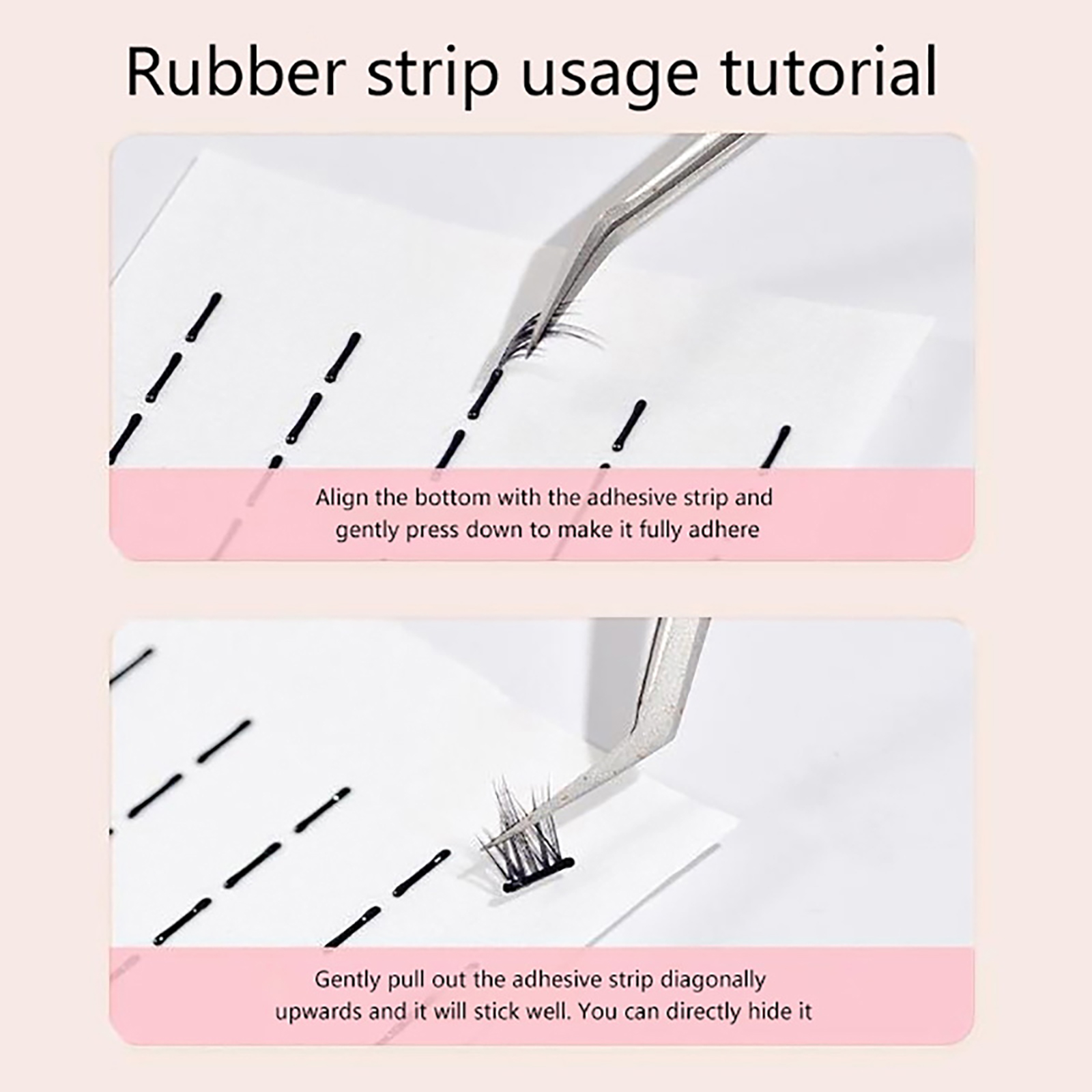 Rubber strip usage tutorial

Align the bottom with the adhesive strip and gently press down to make it fully adhere

Gently pull out the adhesive strip diagonally upwards and it will stick well. You can directly hide it