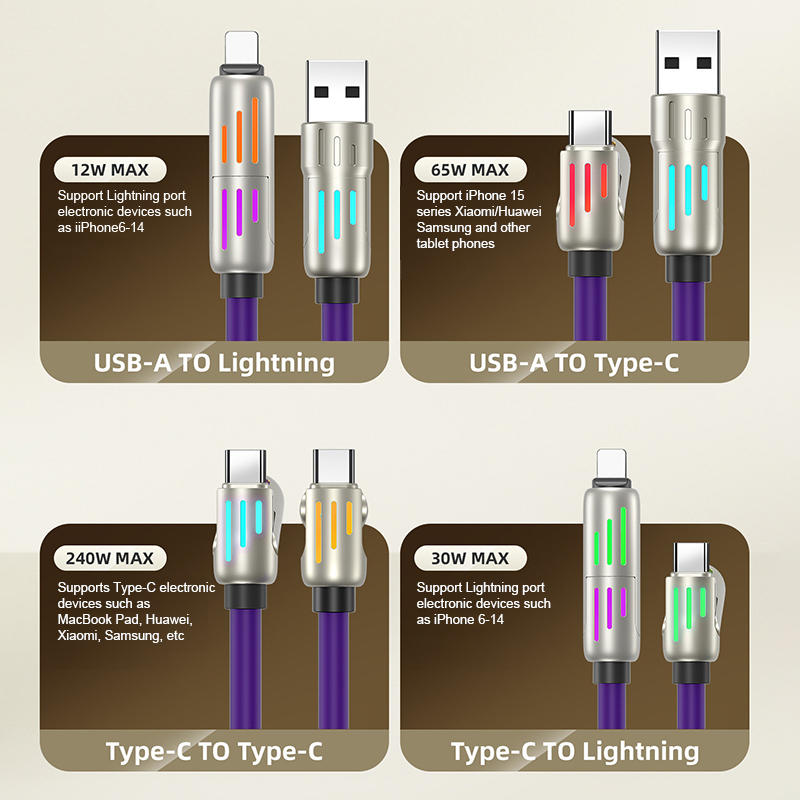 12W MAX

Support Lightning port electronic devices such as iiPhone6-14

USB-A TO Lightning

65W MAX

Support iPhone 15 series Xiaomi/Huawei Samsung and other tablet phones

USB-A TO Type-C

240W MAX

Supports Type-C electronic devices such as MacBook Pad, Huawei, Xiaomi, Samsung, etc

Type-C TO Type-C

30W MAX

Support Lightning port electronic devices such as iPhone 6-14

Type-C TO Lightning