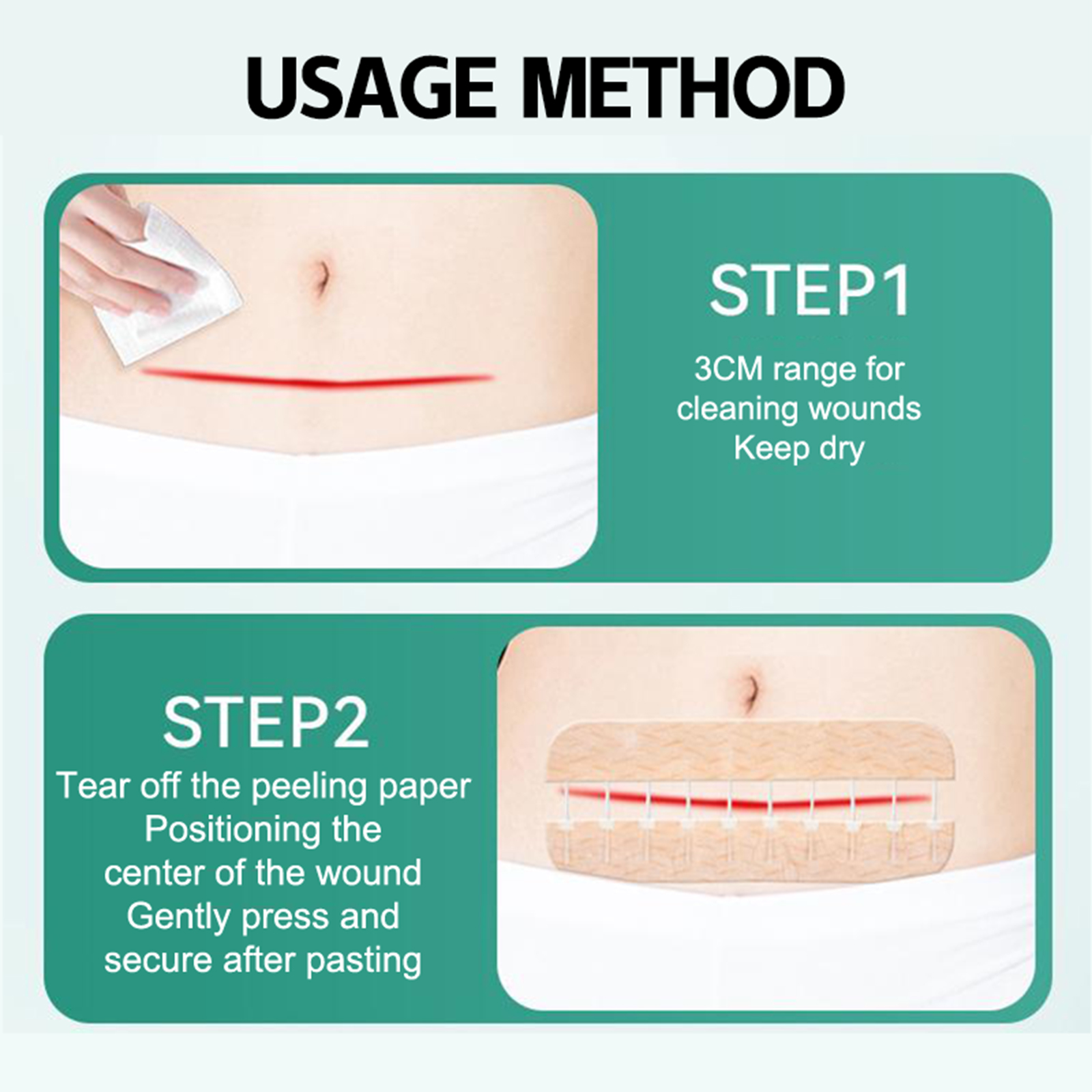 USAGE METHOD

STEP1

3CM range for cleaning wounds
Keep dry

STEP2

Tear off the peeling paper
Positioning the center of the wound
Gently press and secure after pasting