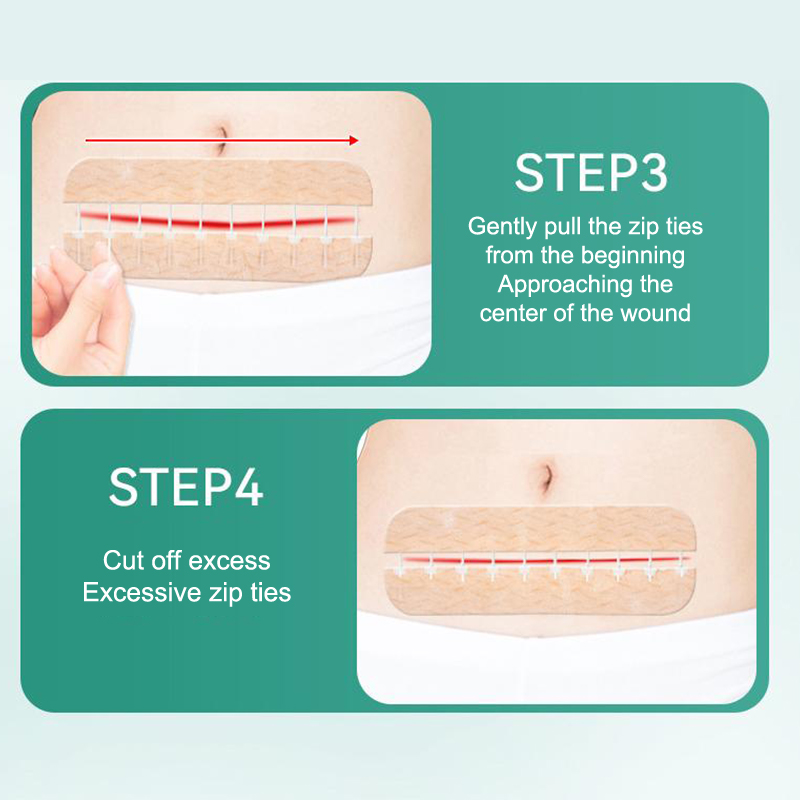 STEP3

Gently pull the zip ties from the beginning Approaching the center of the wound

STEP4

Cut off excess Excessive zip ties