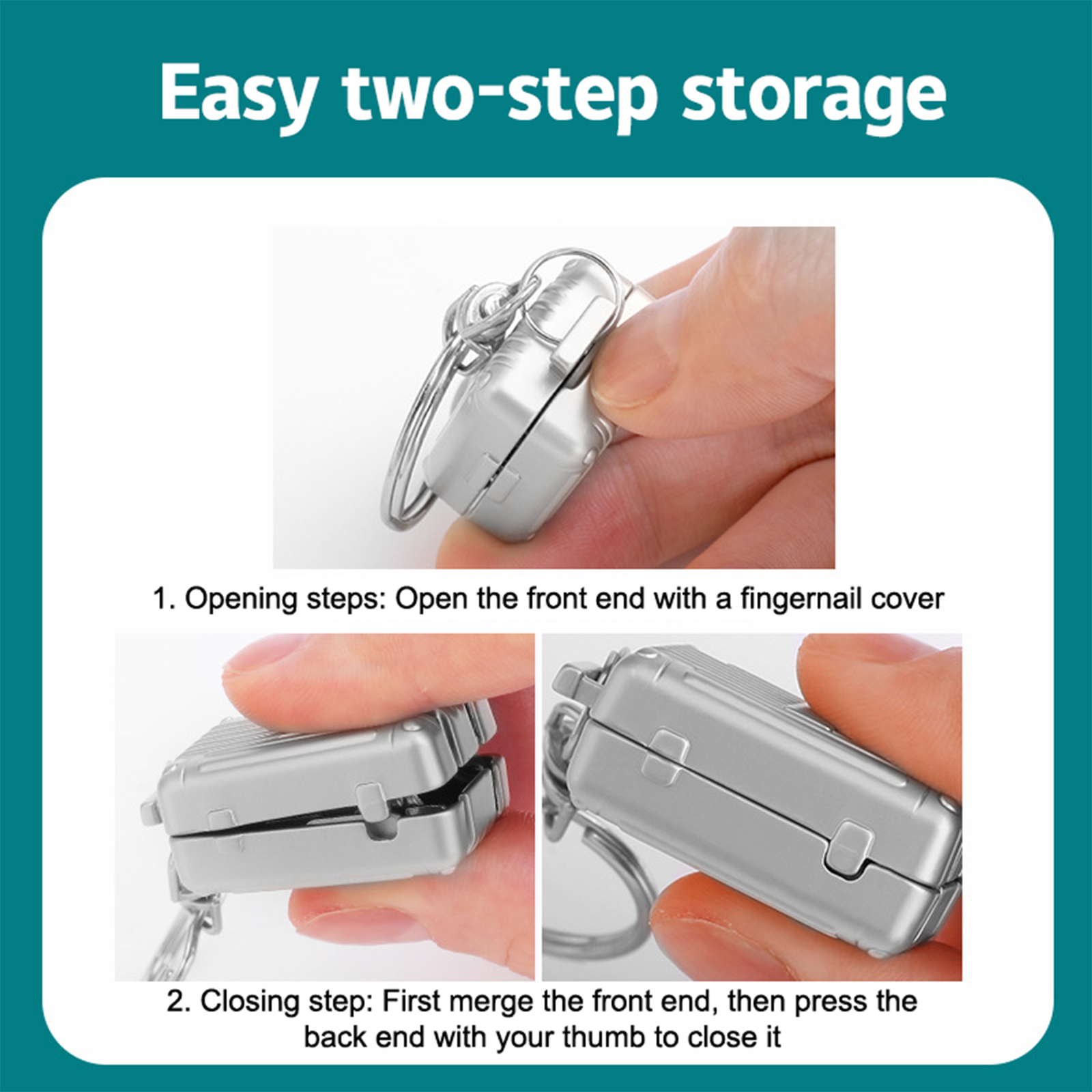 Easy two-step storage

1. Opening steps: Open the front end with a fingernail cover

2. Closing step: First merge the front end, then press the back end with your thumb to close it