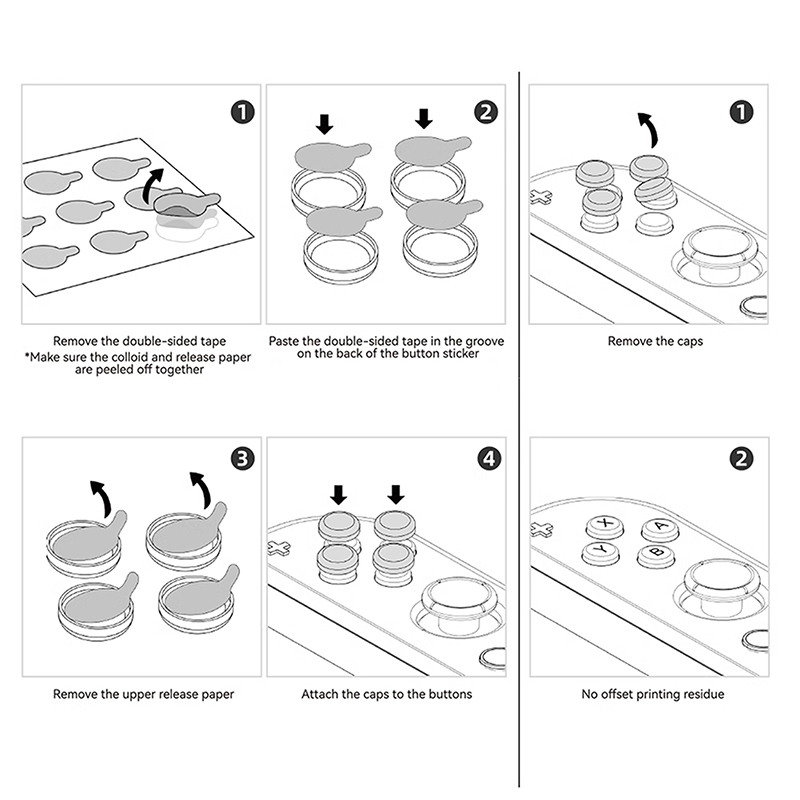 1

Remove the double-sided tape
*Make sure the colloid and release paper are peeled off together

2

Paste the double-sided tape in the groove on the back of the button sticker

3

Remove the upper release paper

4

Attach the caps to the buttons

1

Remove the caps

2

X A Y B

No offset printing residue