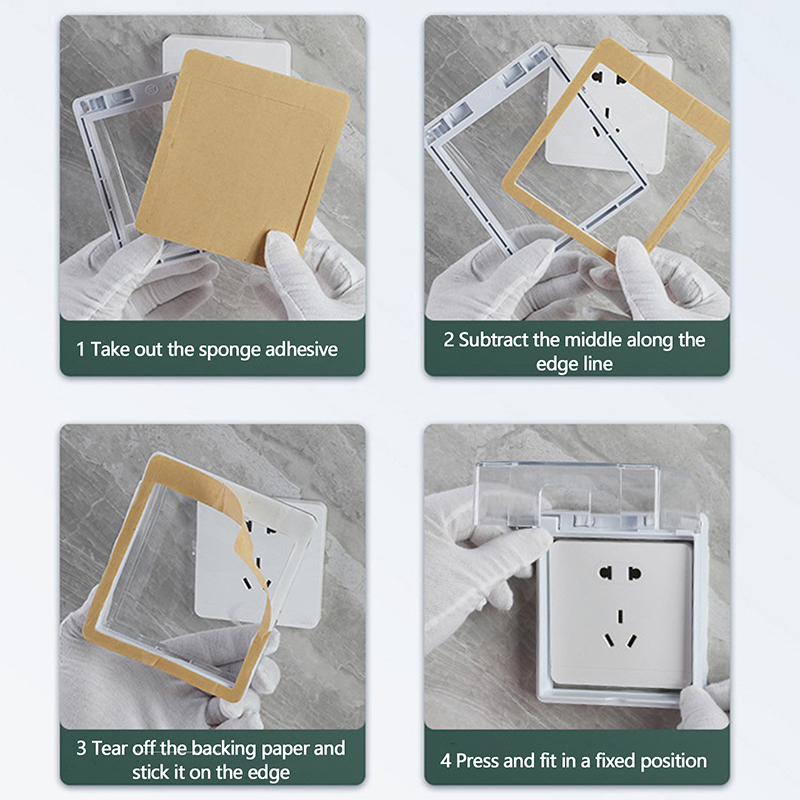 1 Take out the sponge adhesive

2 Subtract the middle along the edge line

3 Tear off the backing paper and stick it on the edge

4 Press and fit in a fixed position