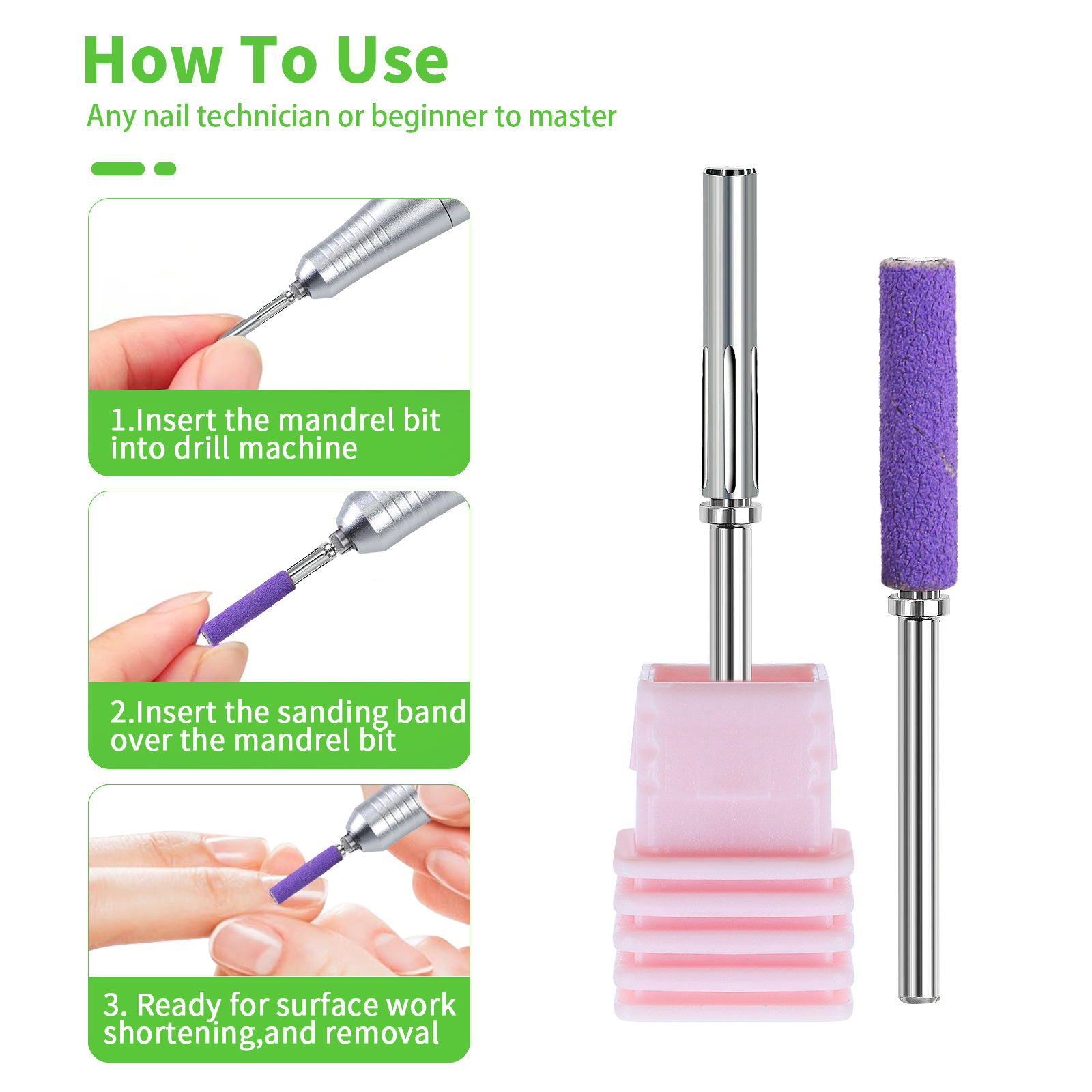 How To Use

Any nail technician or beginner to master

1.Insert the mandrel bit into drill machine

2.Insert the sanding band over the mandrel bit

3. Ready for surface work shortening,and removal