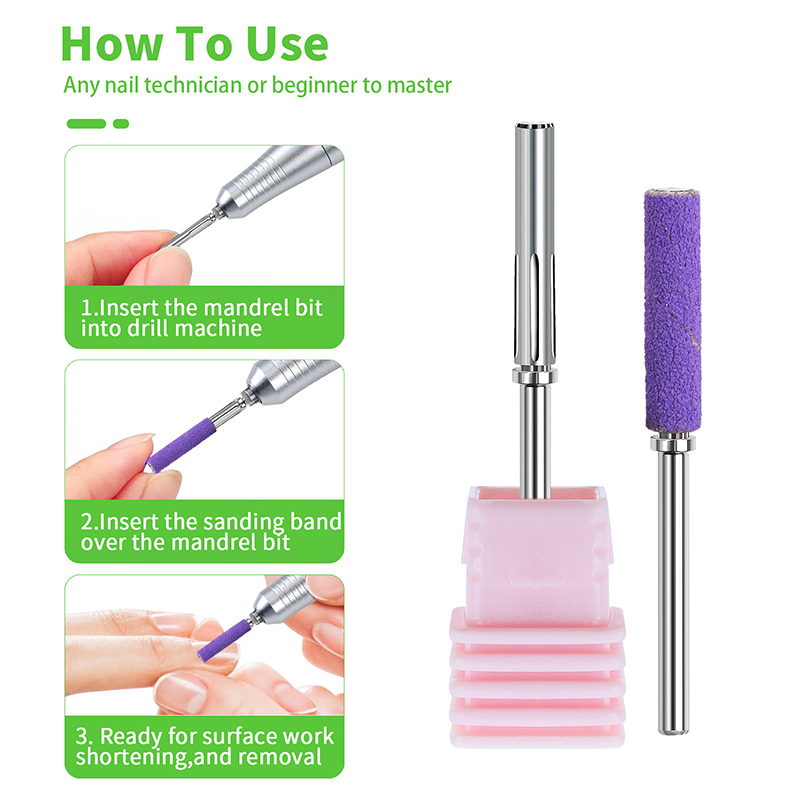 How To Use

Any nail technician or beginner to master

1.Insert the mandrel bit into drill machine

2.Insert the sanding band over the mandrel bit

3. Ready for surface work shortening,and removal