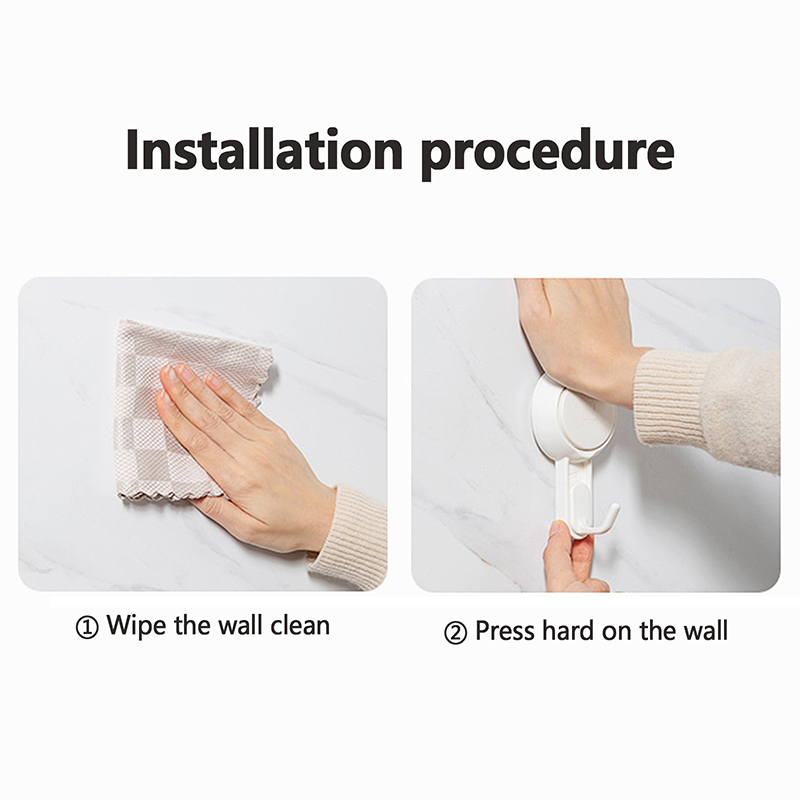 Installation procedure

① Wipe the wall clean

② Press hard on the wall